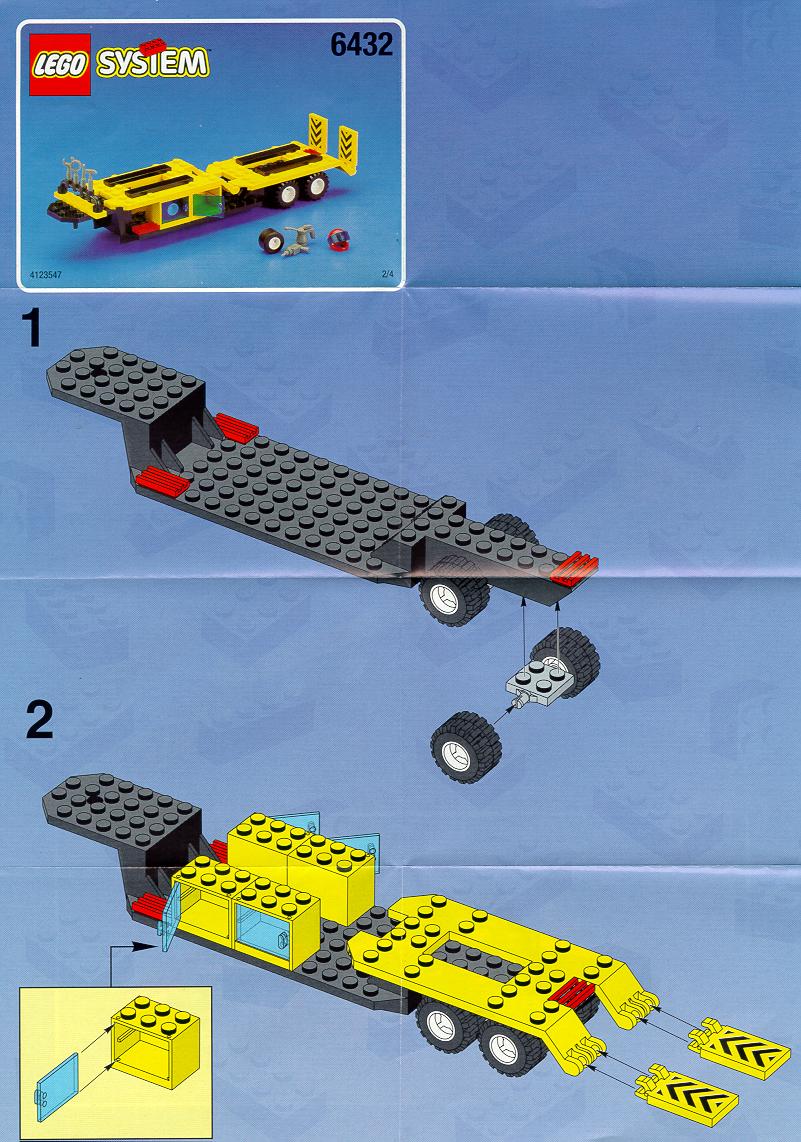 LEGO SYSTEM

6432

4123547

2/4

1

2