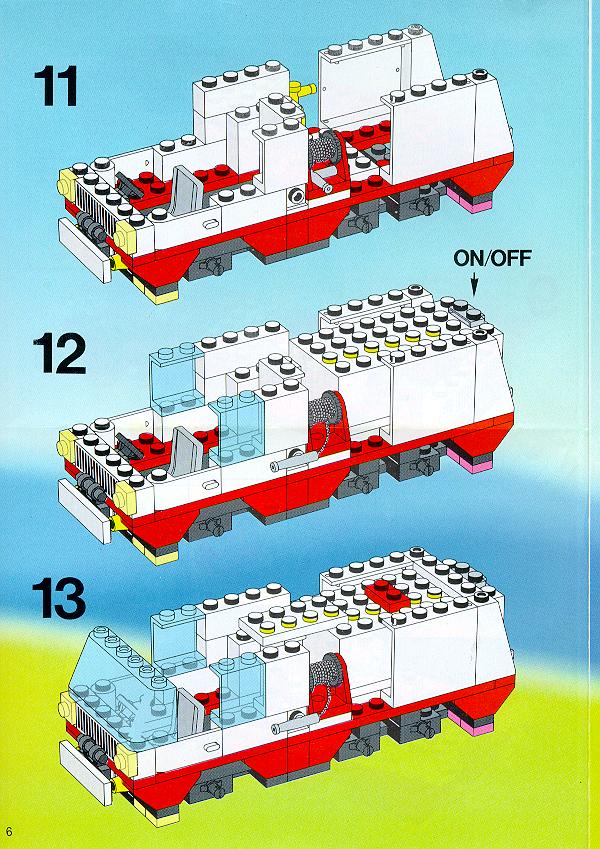 11

ON/OFF

12

13

6