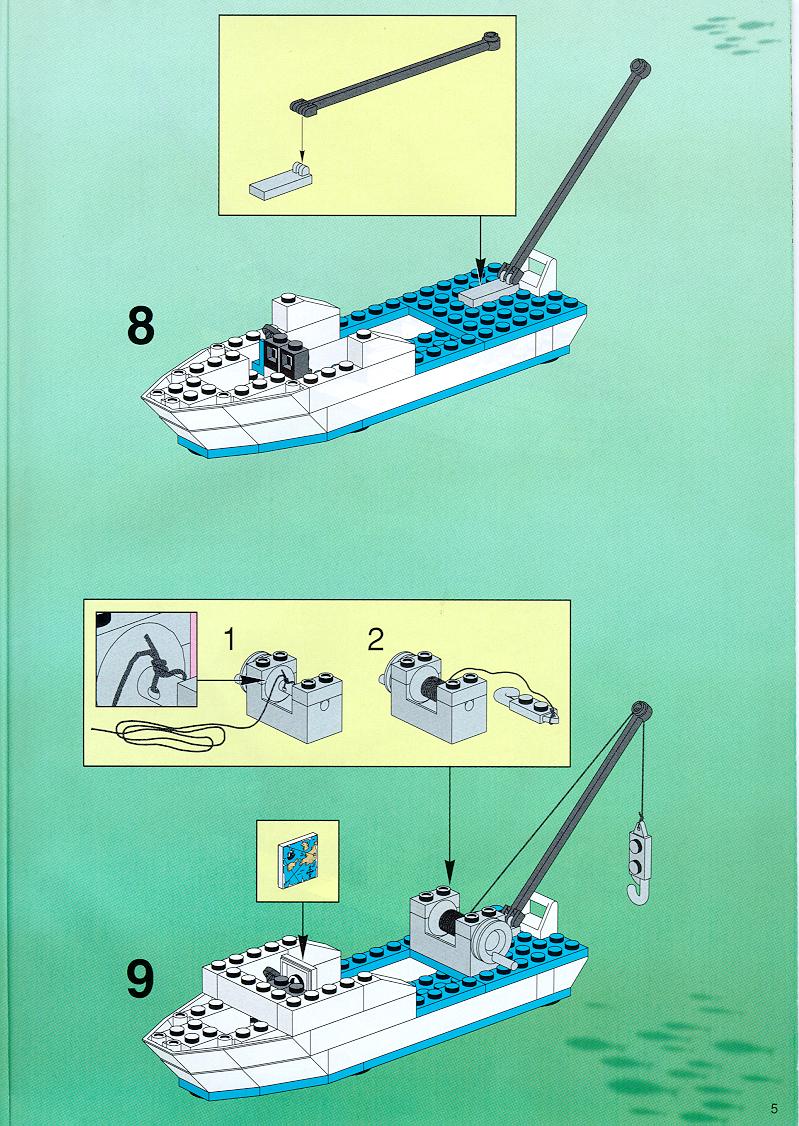 8

1

2

9

5