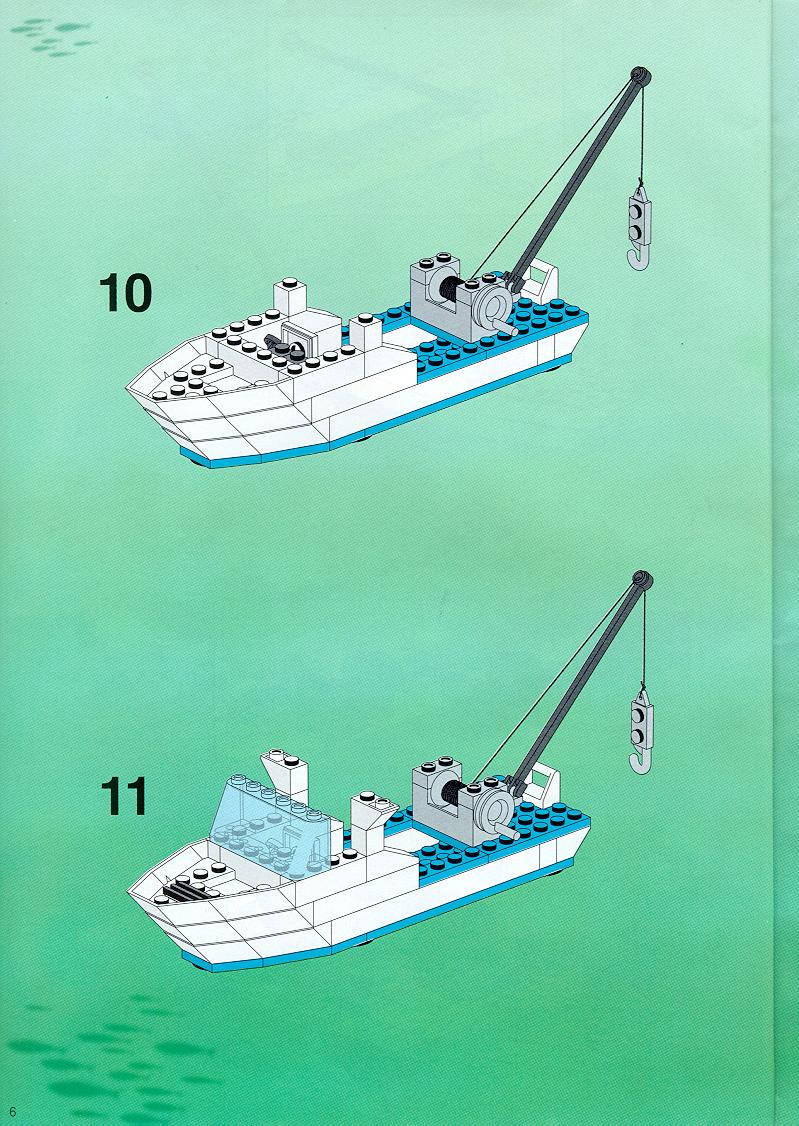 10

11

6