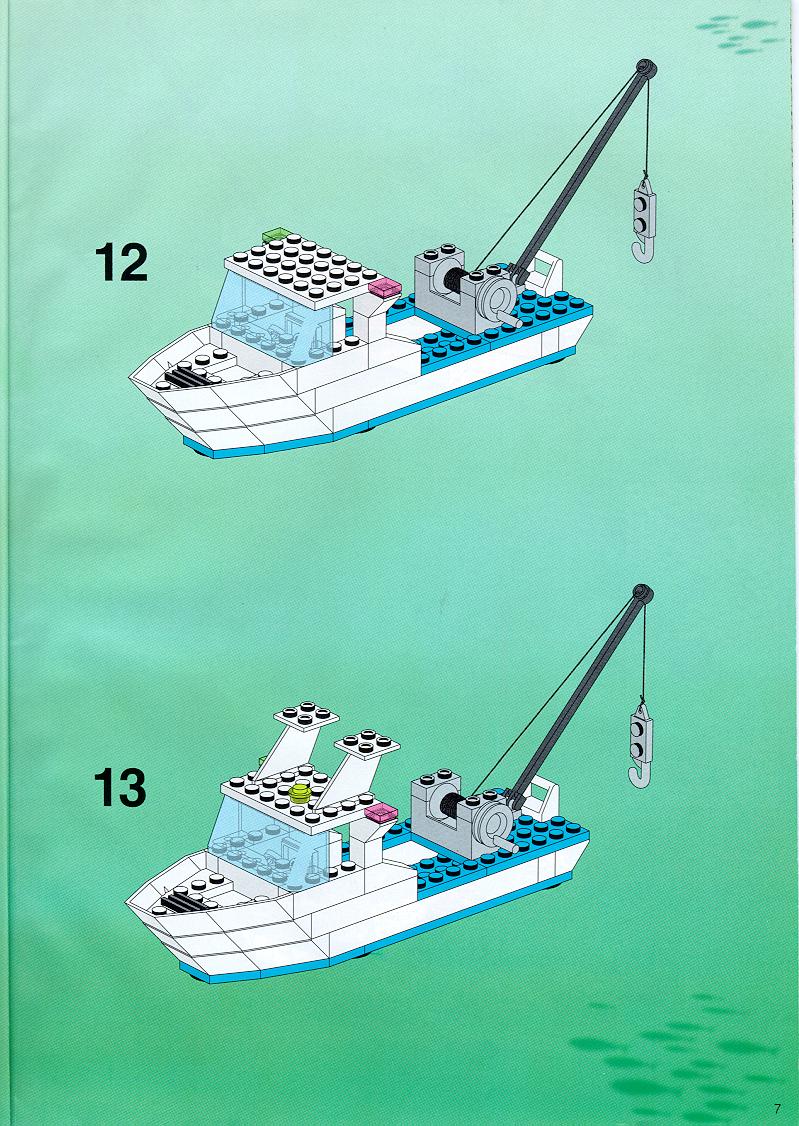 12

13

7