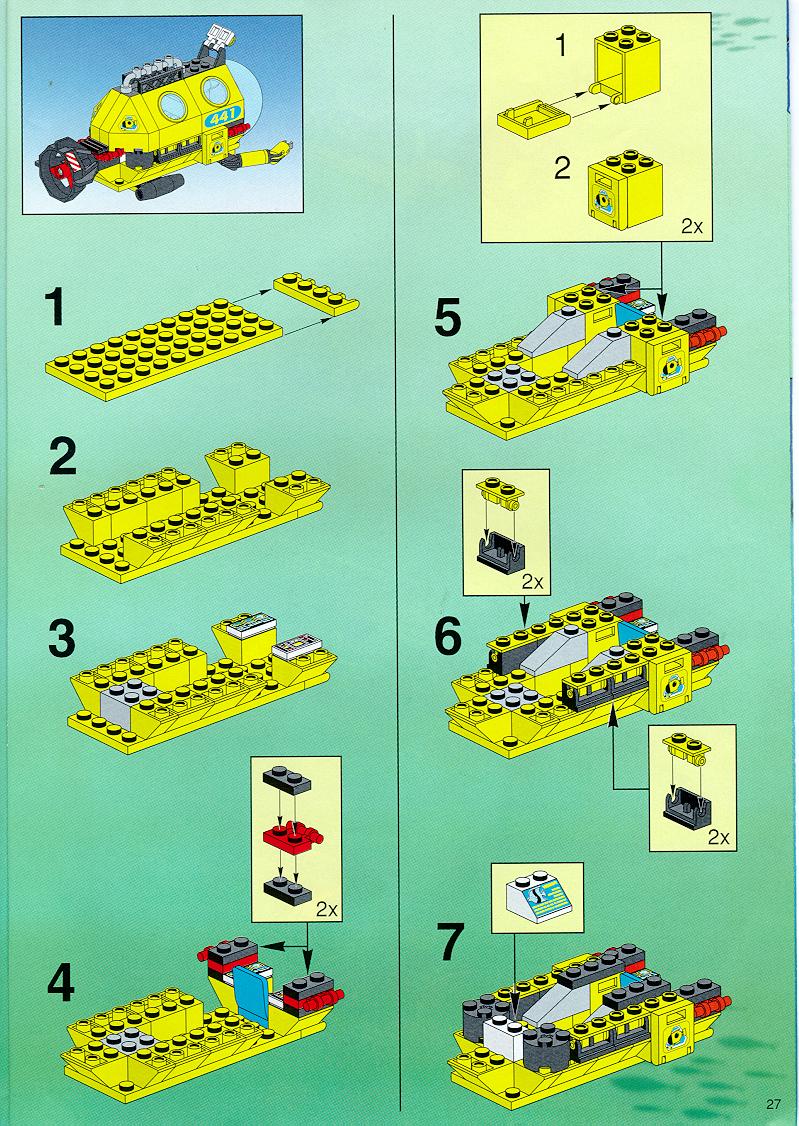 441

1

2

3

2x

4

1

2

2x

5

2x

6

2x

7

27