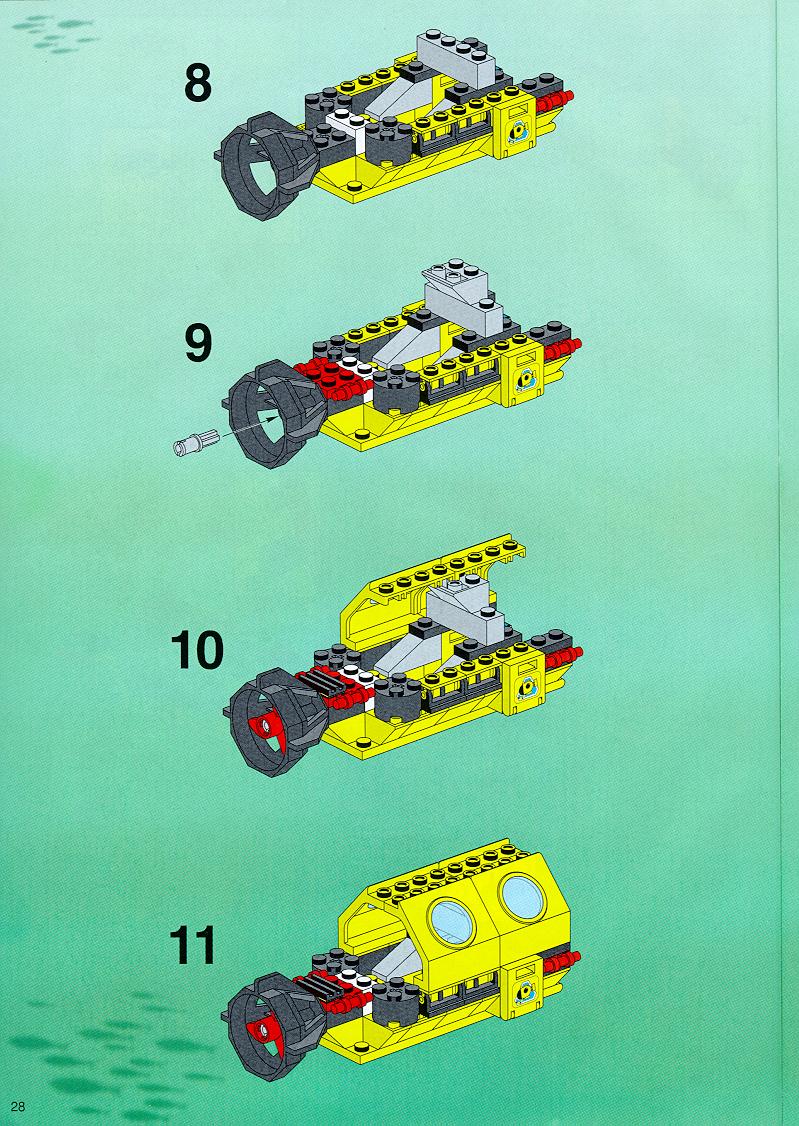 8

9

10

11

28