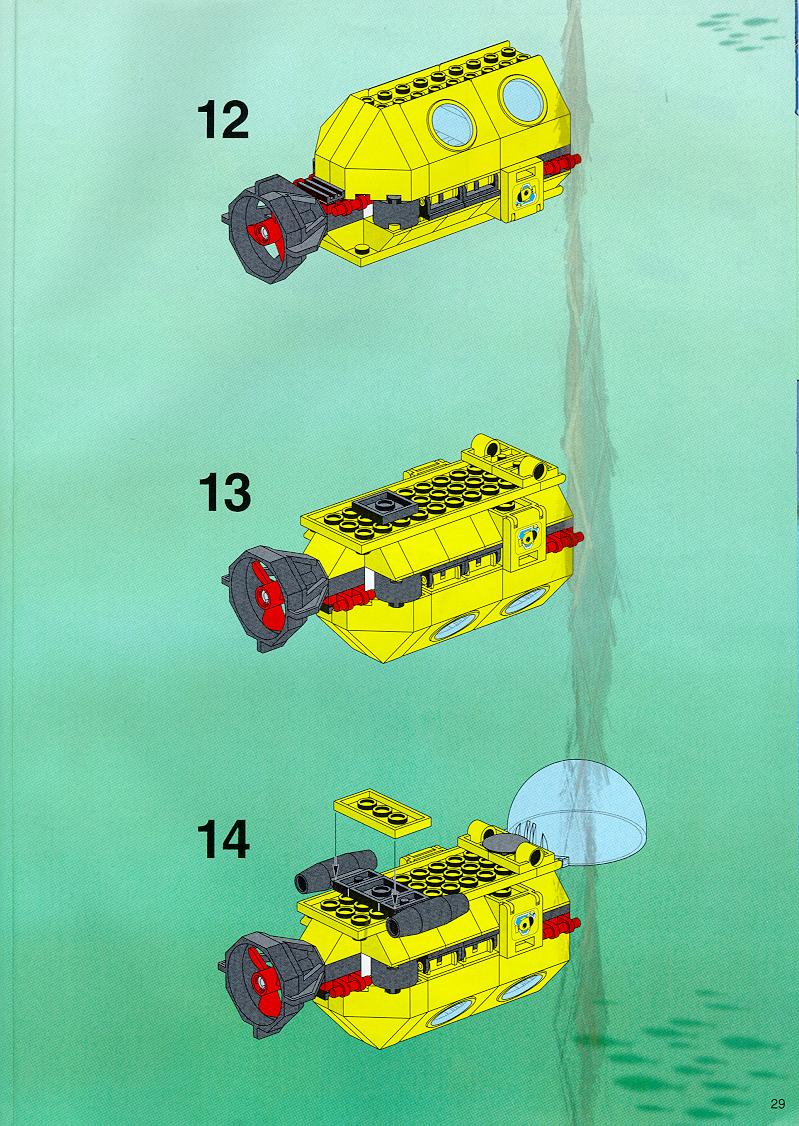 12

13

14

29