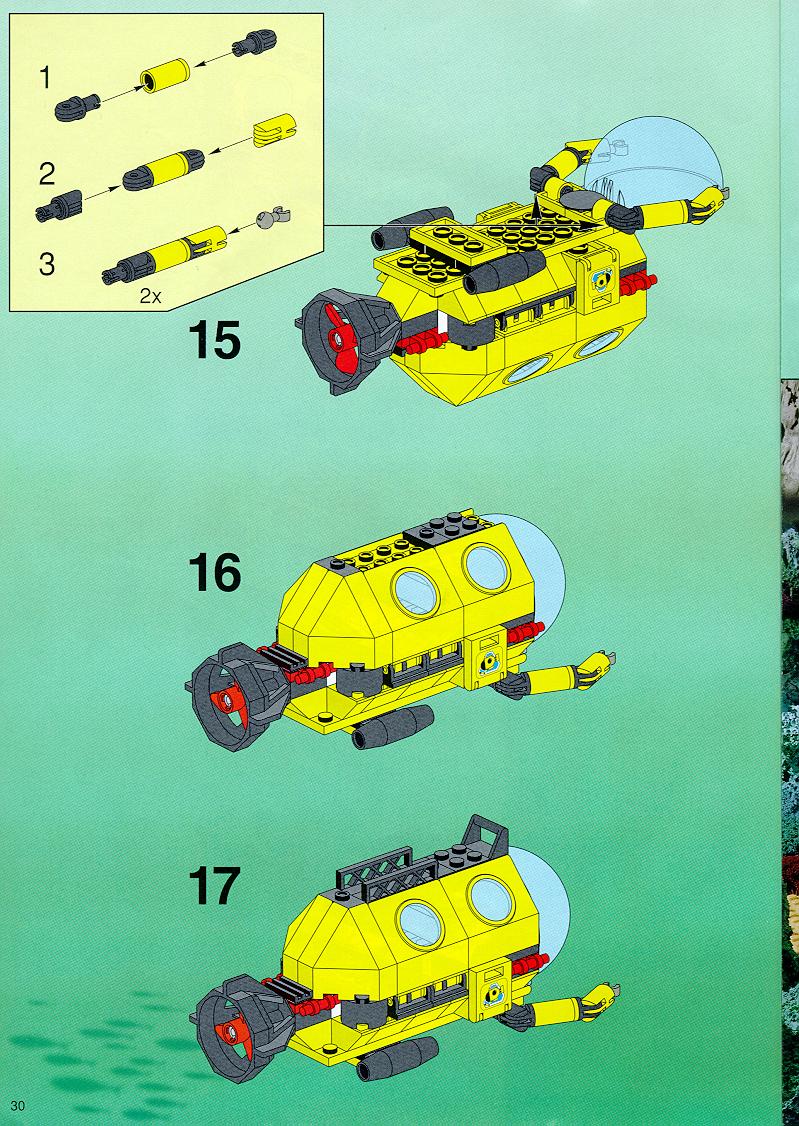 1

2

3

2x

15

16

17

30