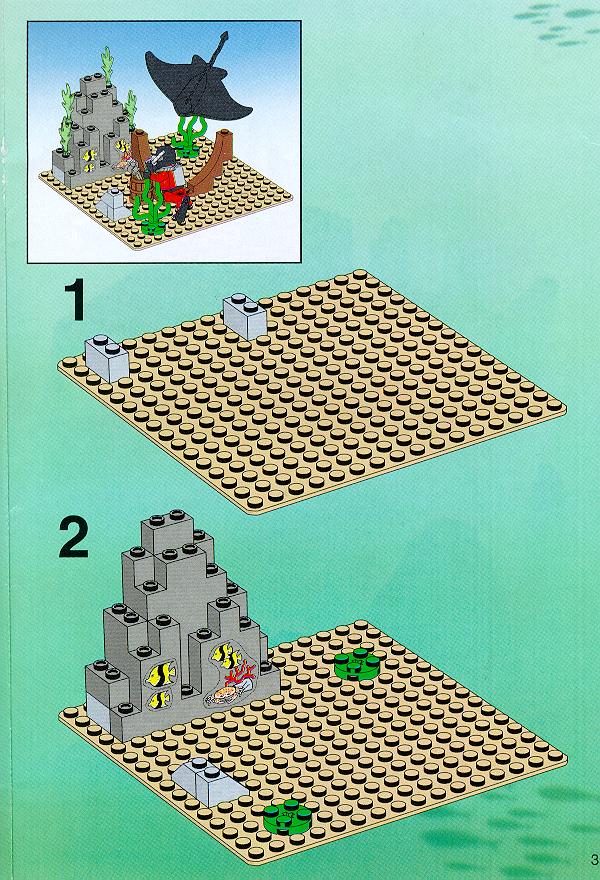 1

2

3