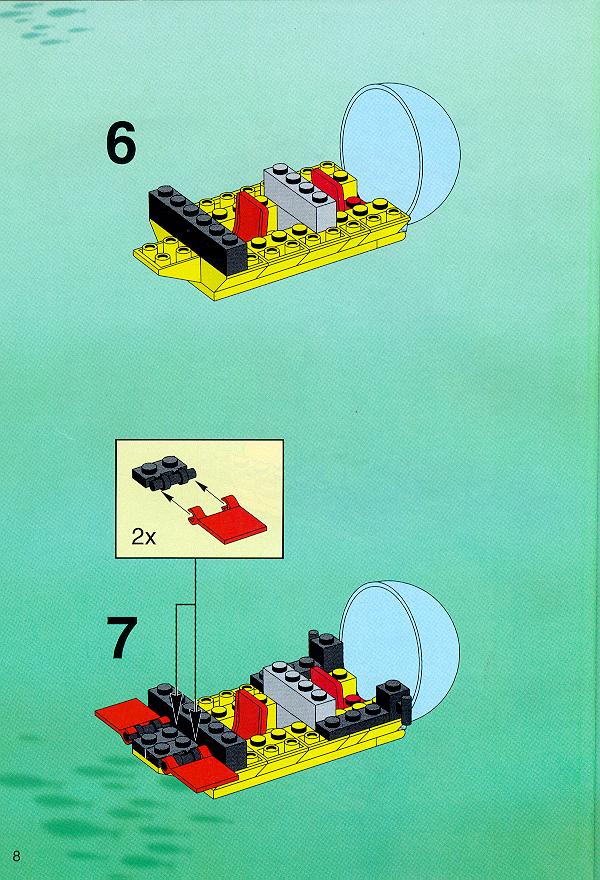 6

2x

7

8