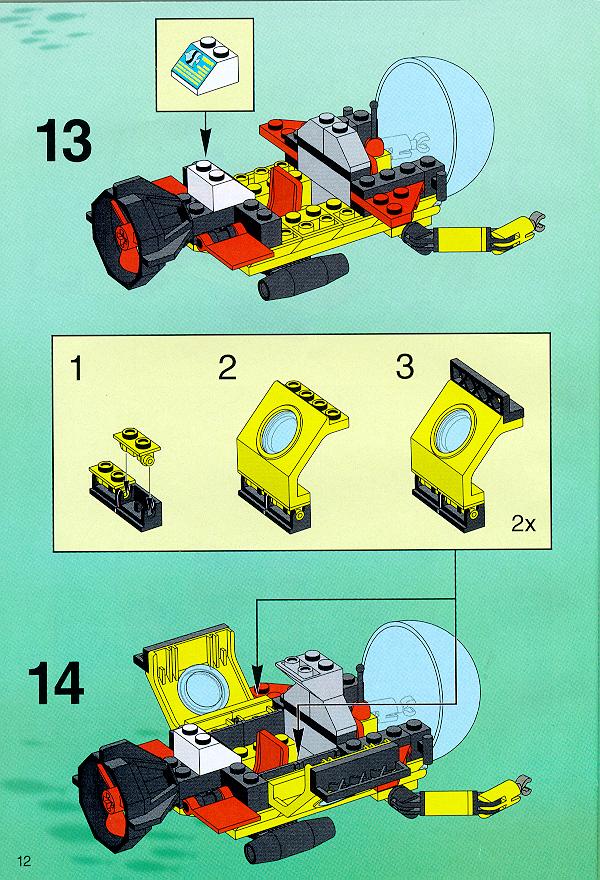 13

1

2

3

2x

14

12