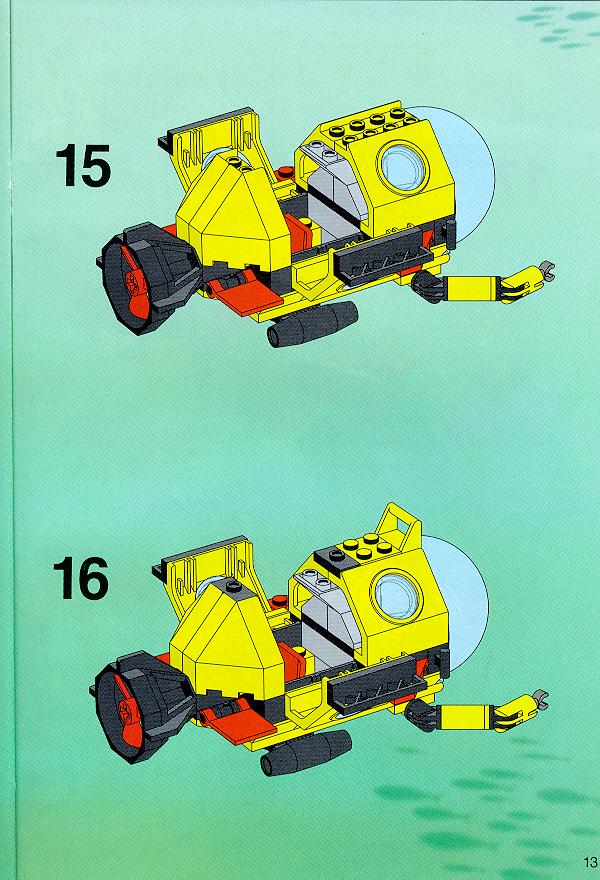 15

16

13