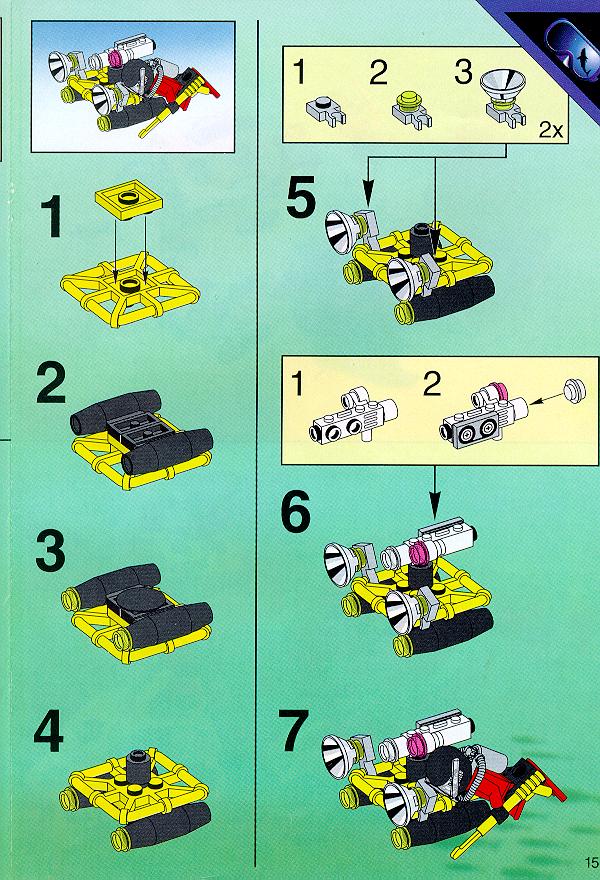 1

2

3

4

1 2 3

2x

5

1 2

6

7

15