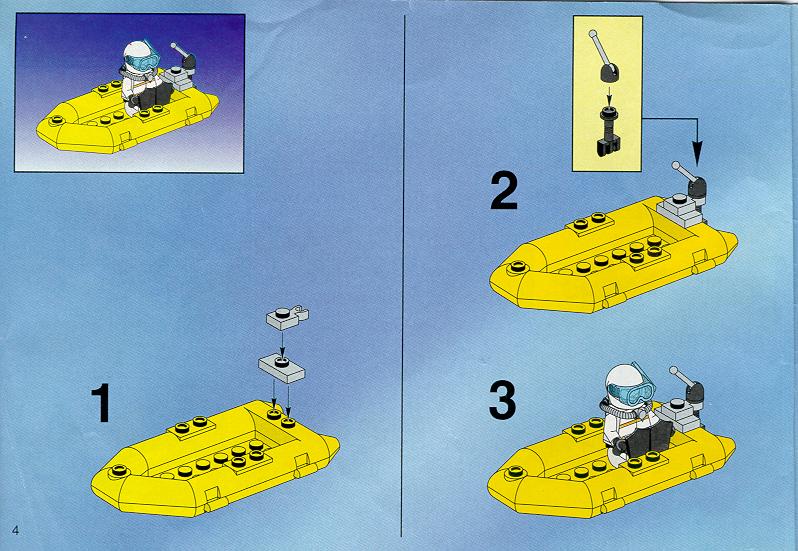 1

2

3

4