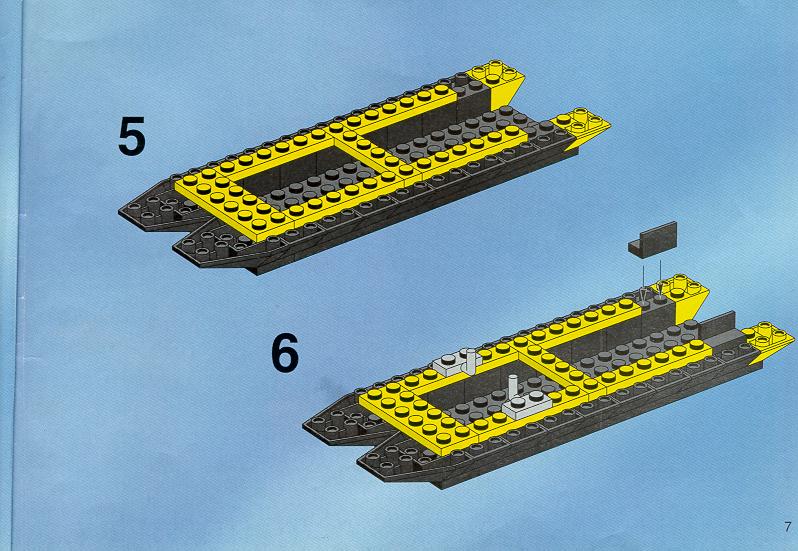 5

6

7