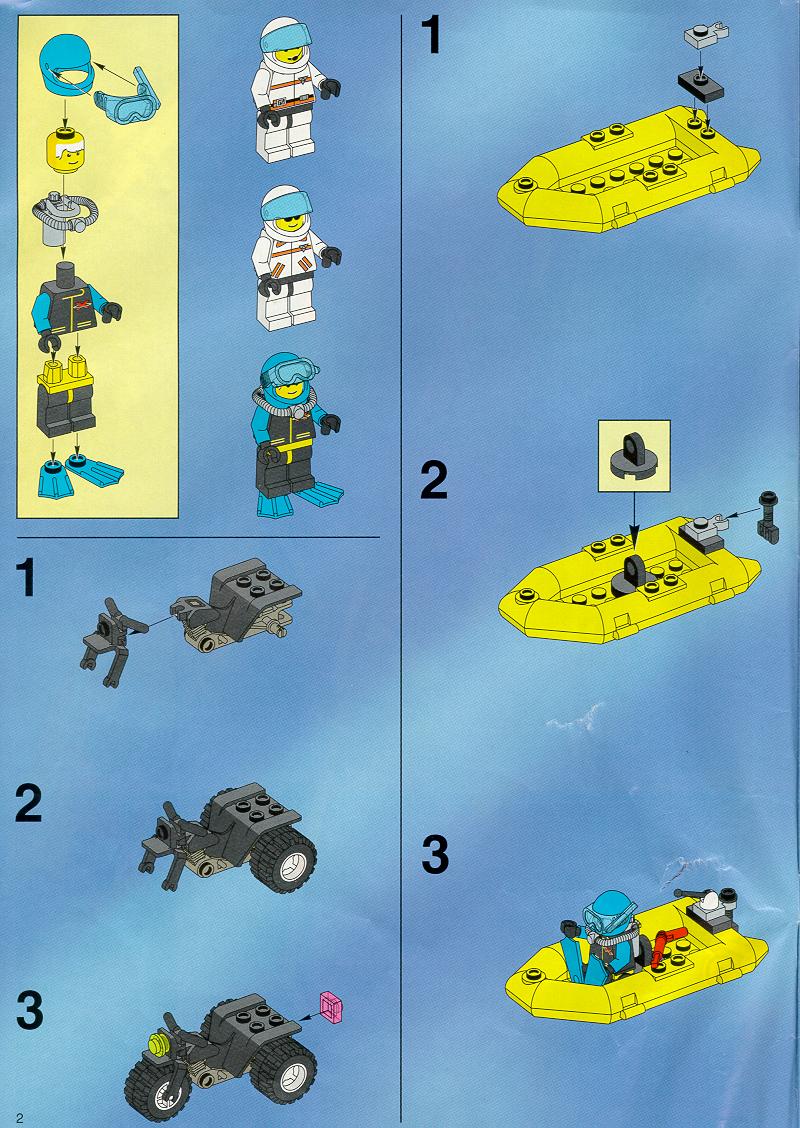 1

2

3

1

2

3

2