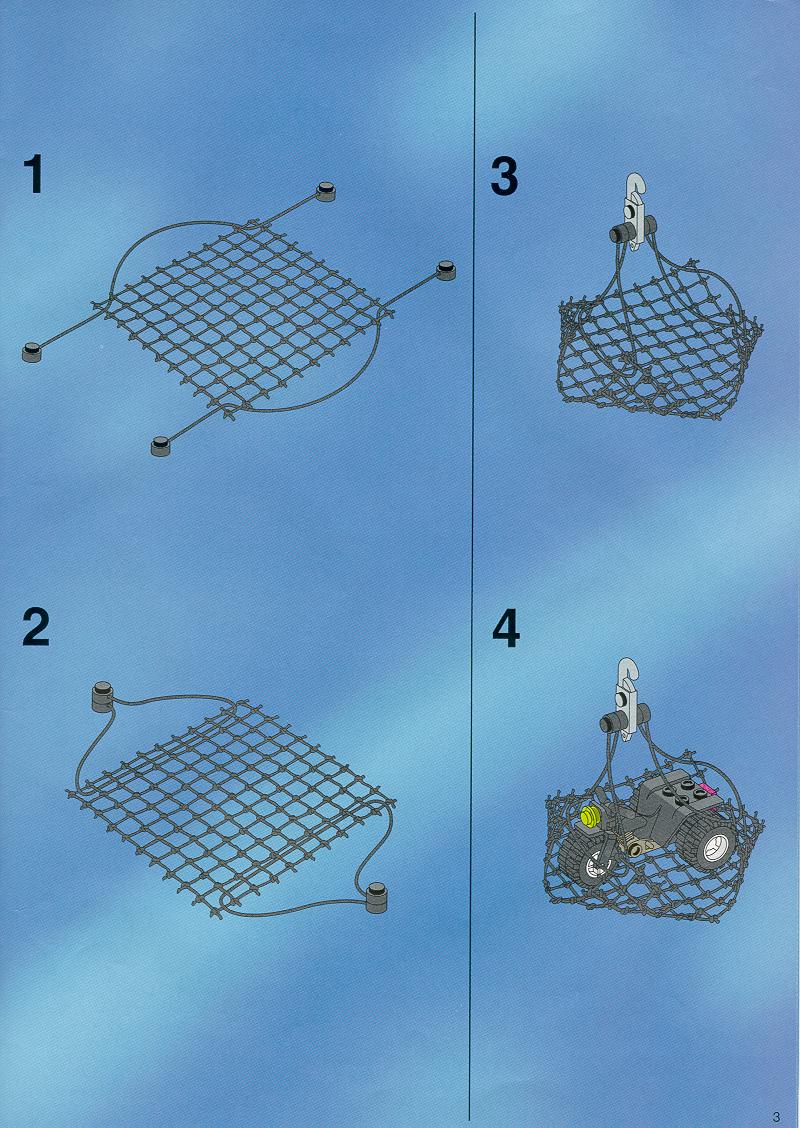 1

2

3

4

3