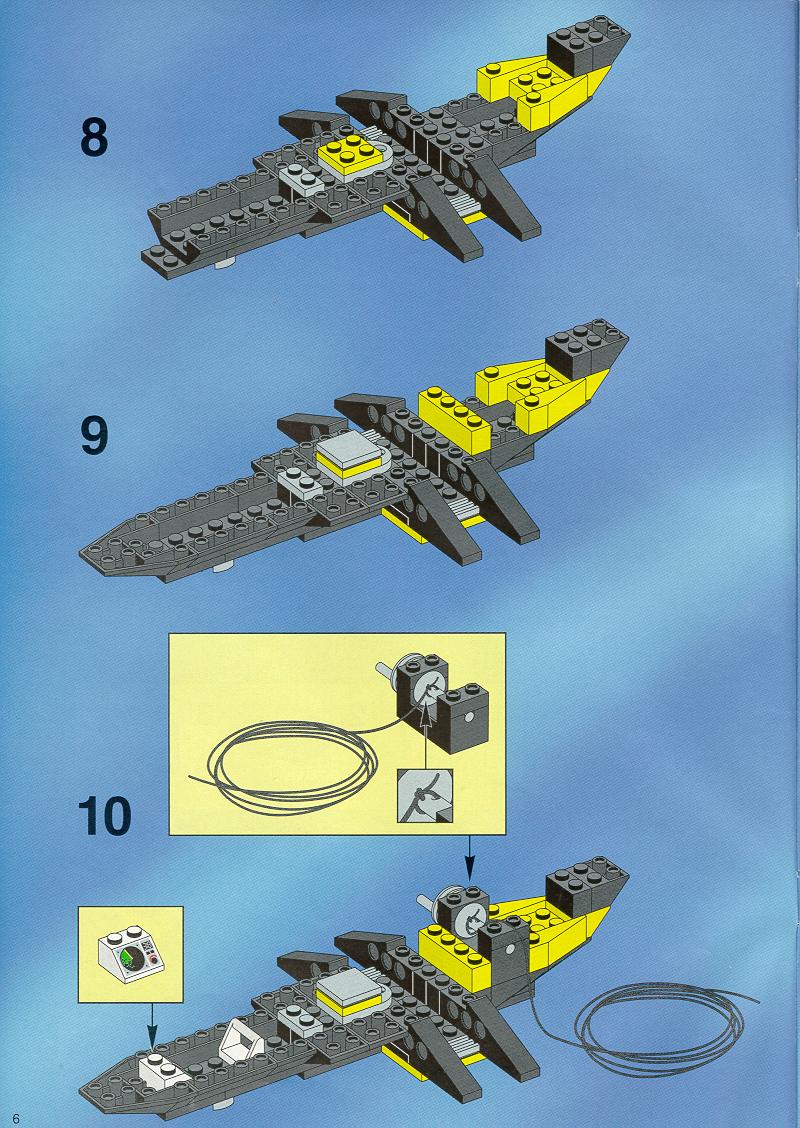 8

9

10

6