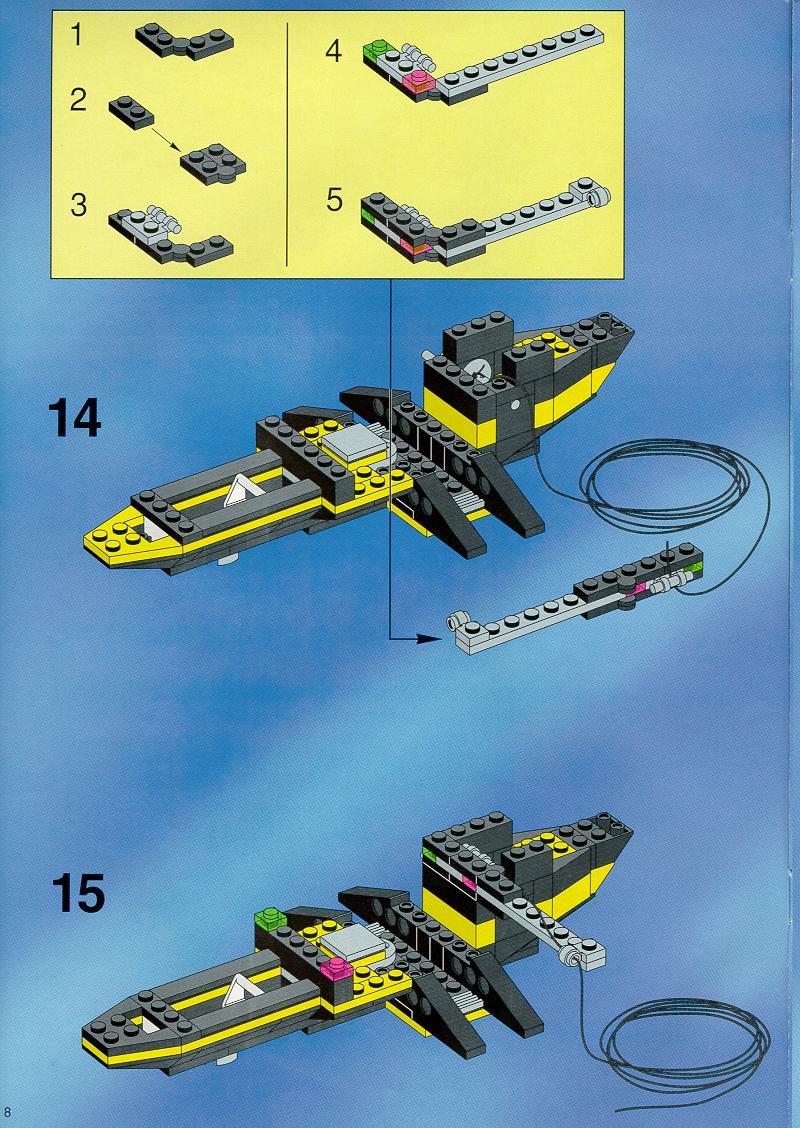 1

2

3

4

5

14

15

8