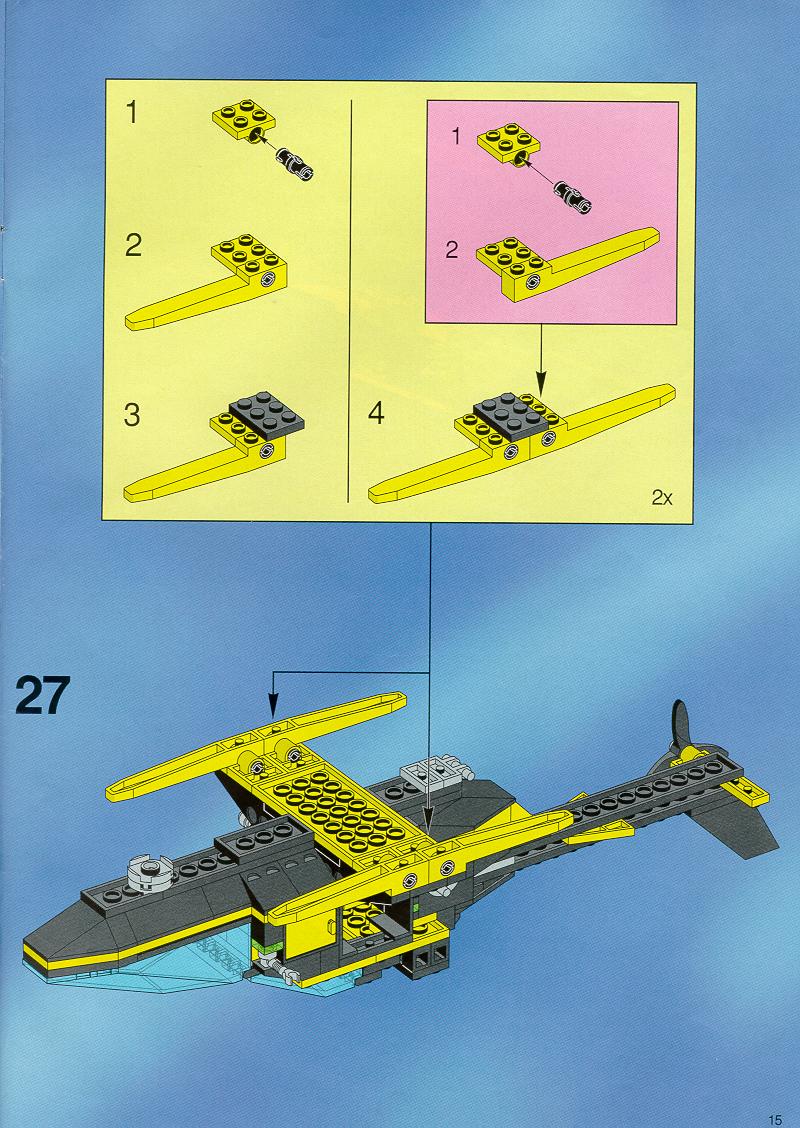 1

2

3

1

2

4

2x

27

15