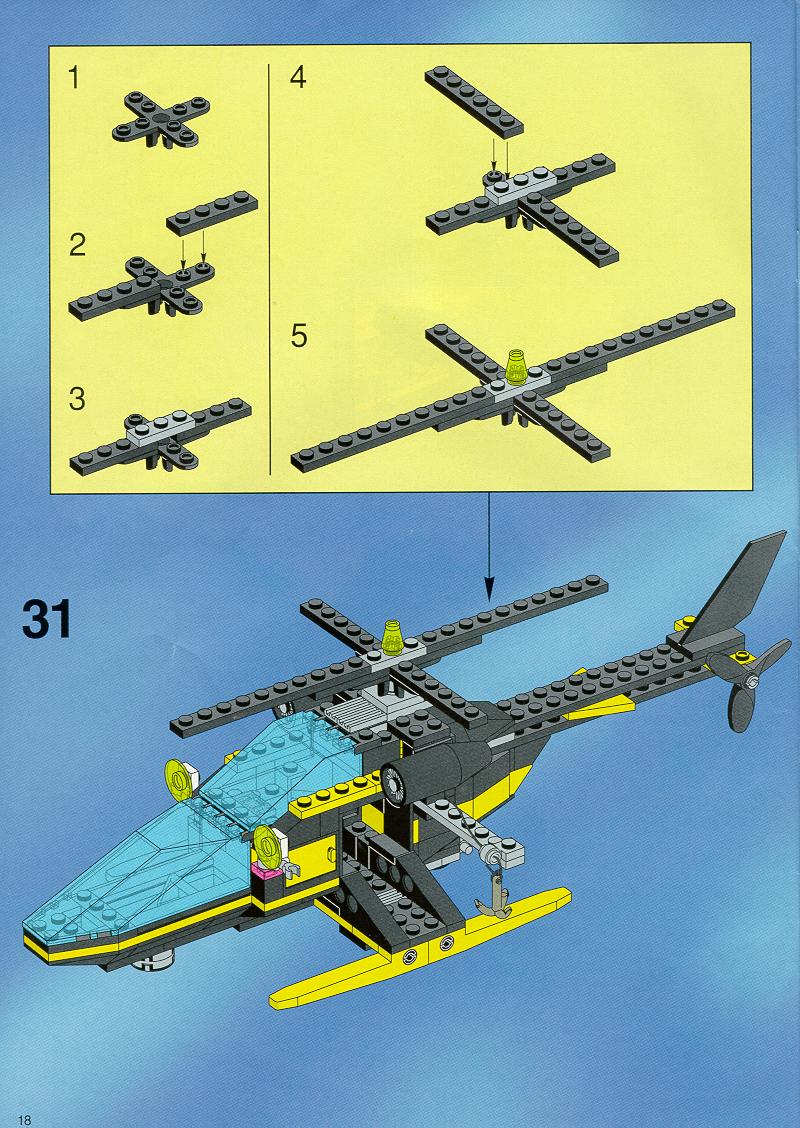 1

2

3

4

5

31

18