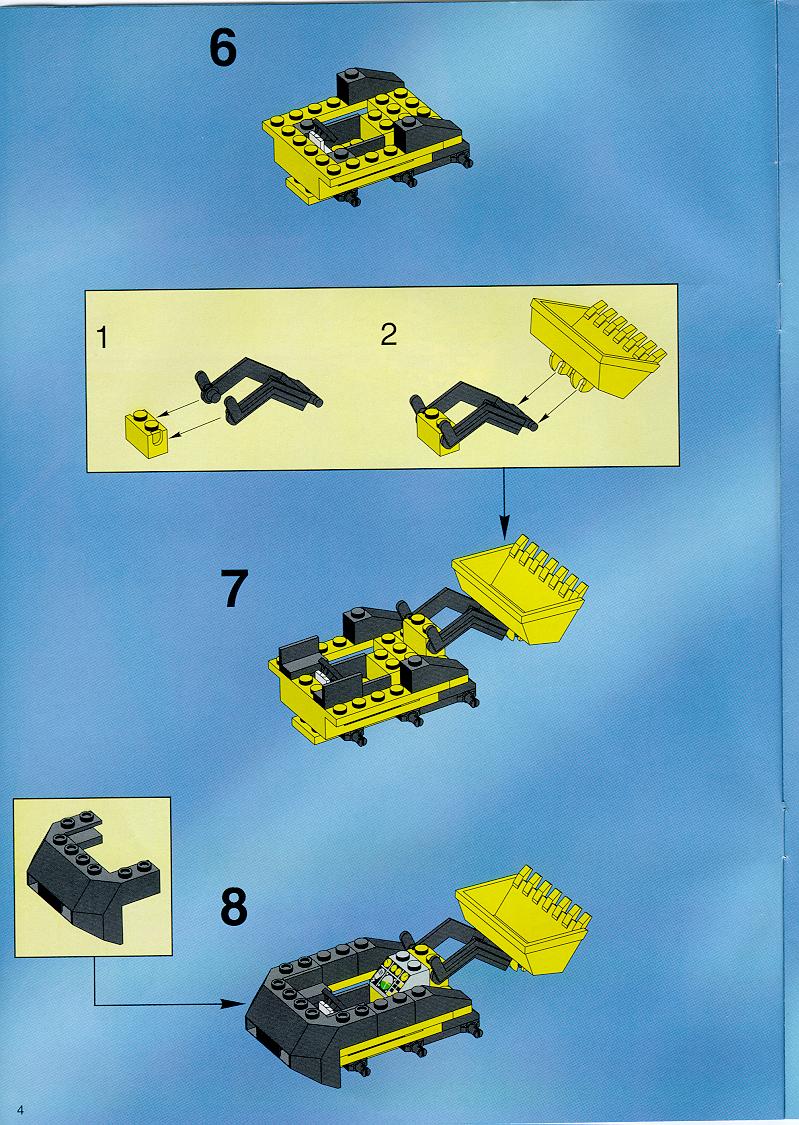 6

1

2

7

8

4