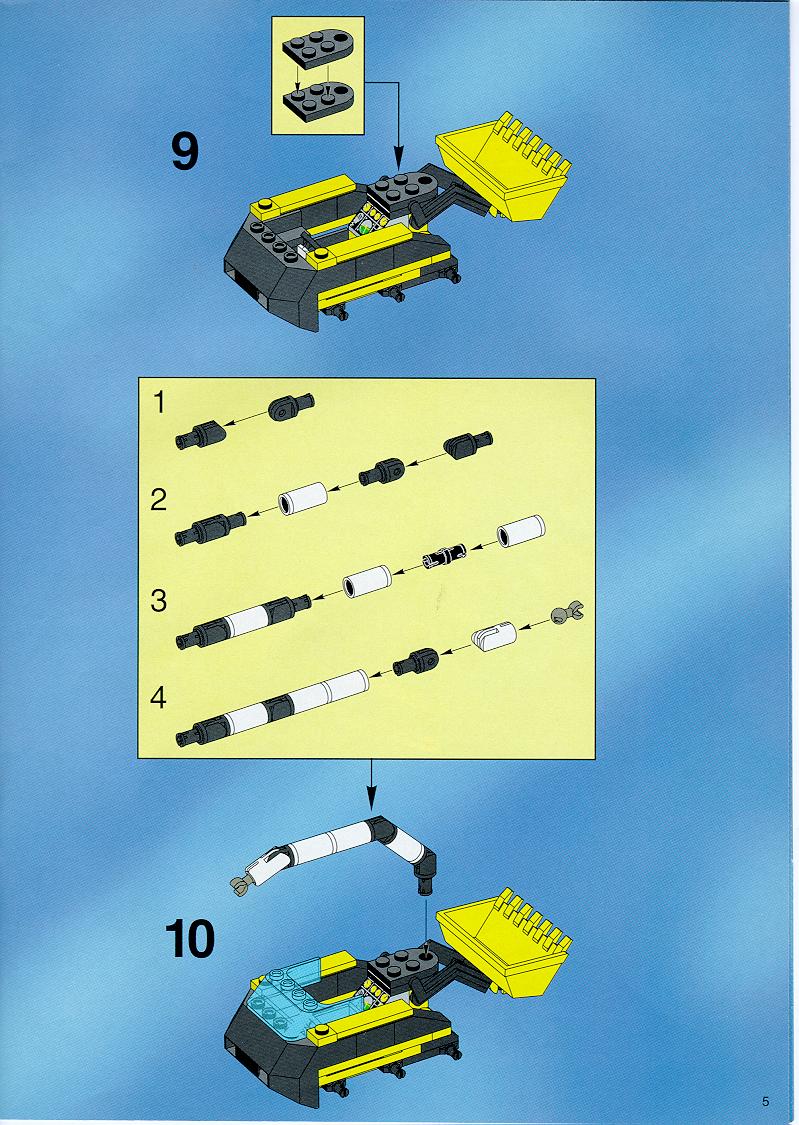 9

1

2

3

4

10

5