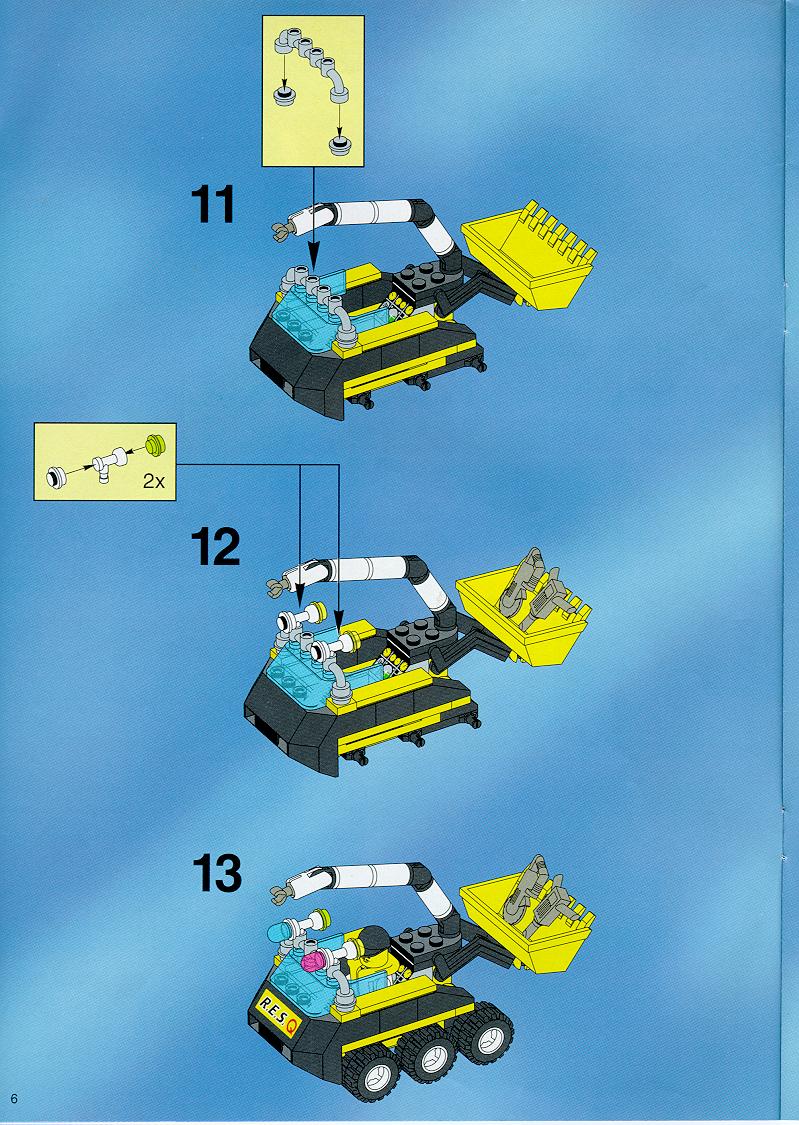 11

2x

12

13

R.E.S.Q

6