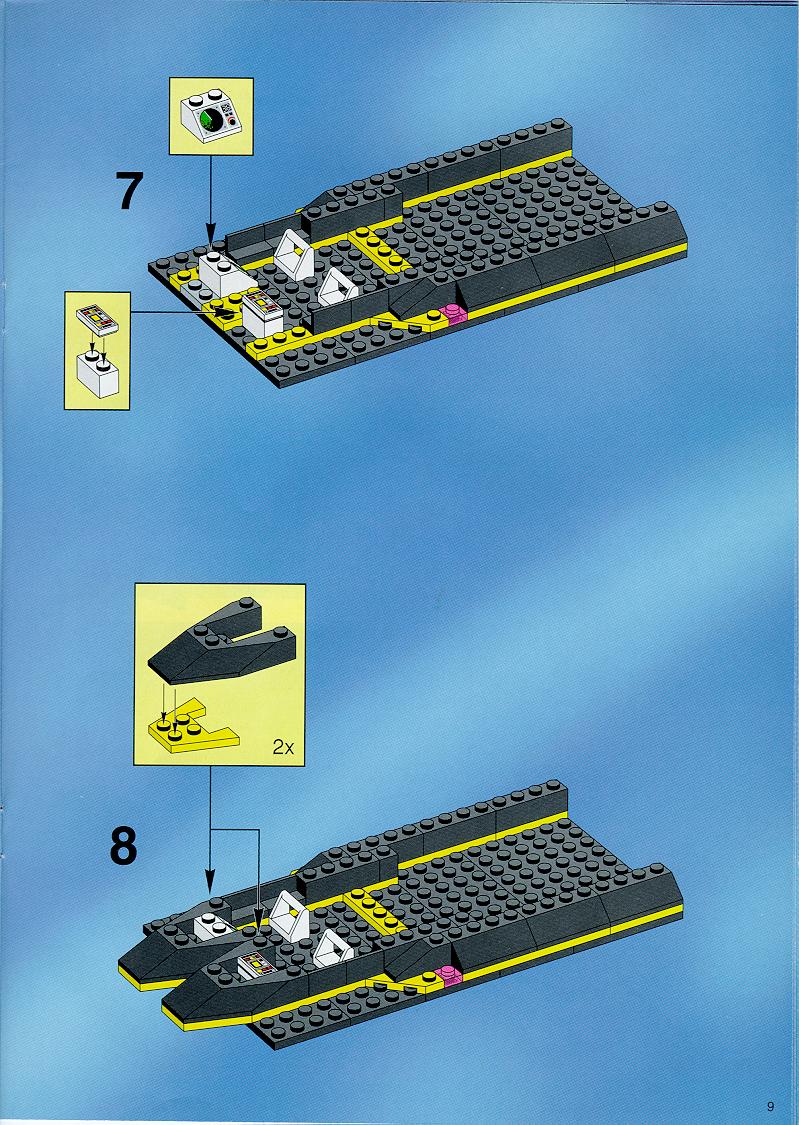 7

2x

8

9