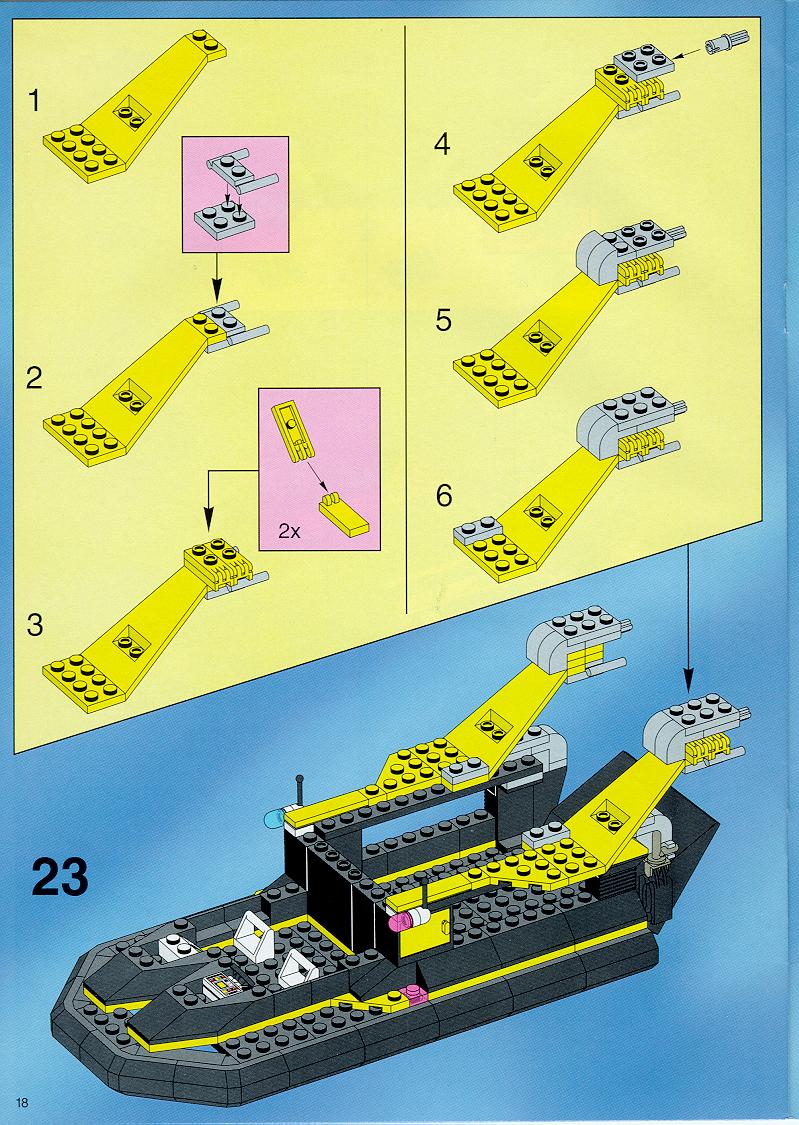 1

2

2x

3

4

5

6

23

18