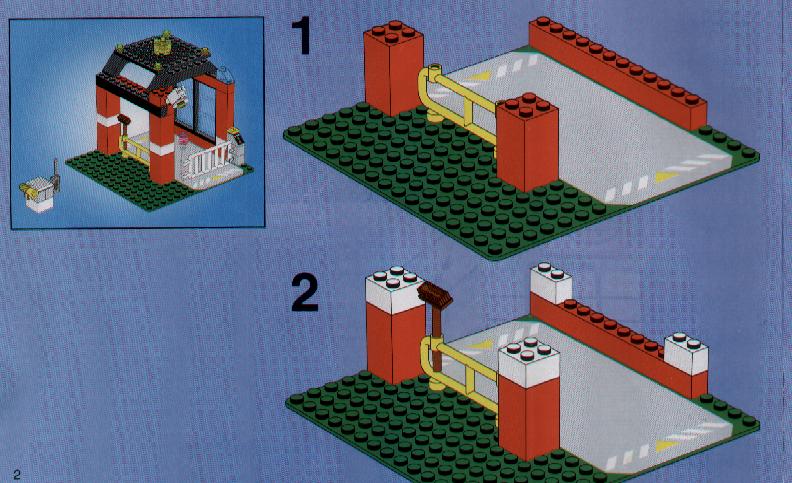 1

2

2