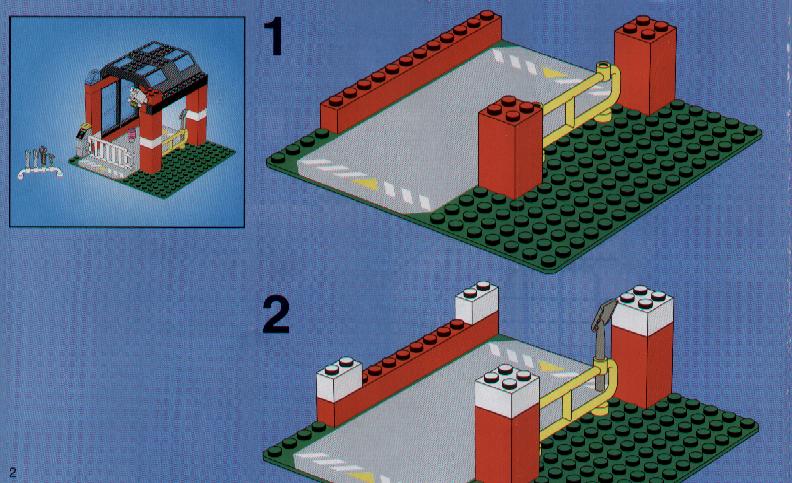 1

2

2