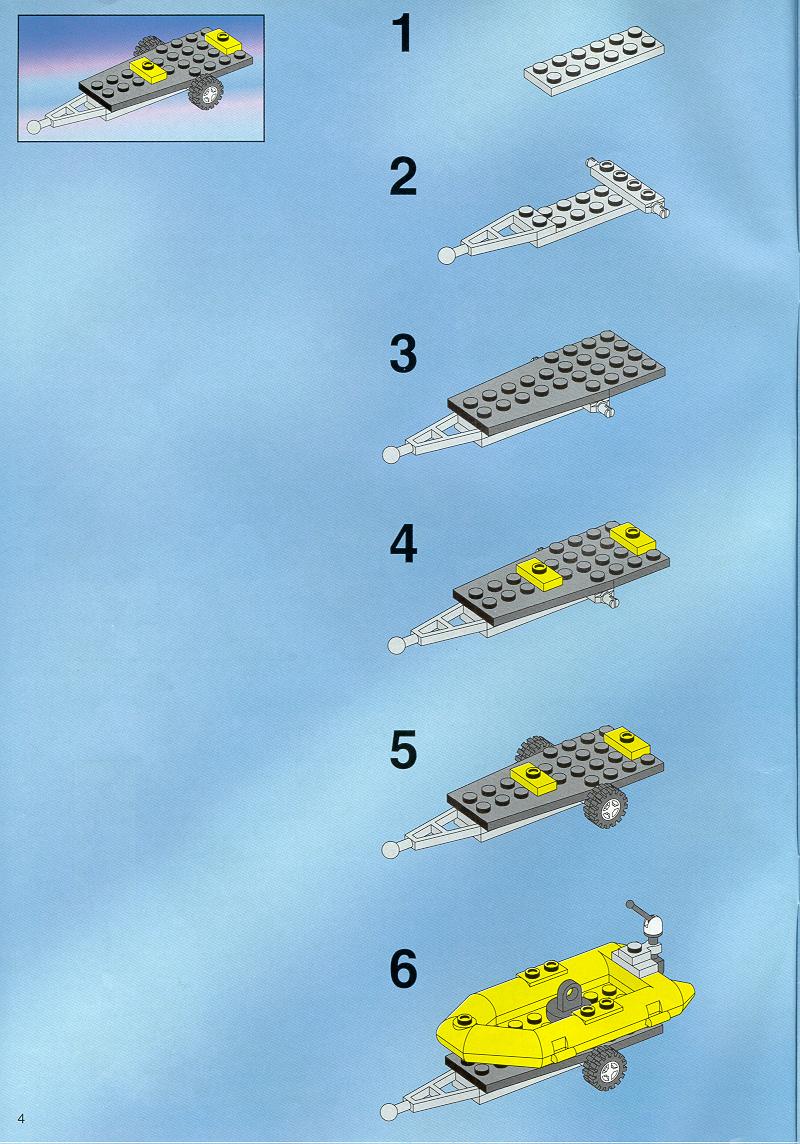 1

2

3

4

5

6

4