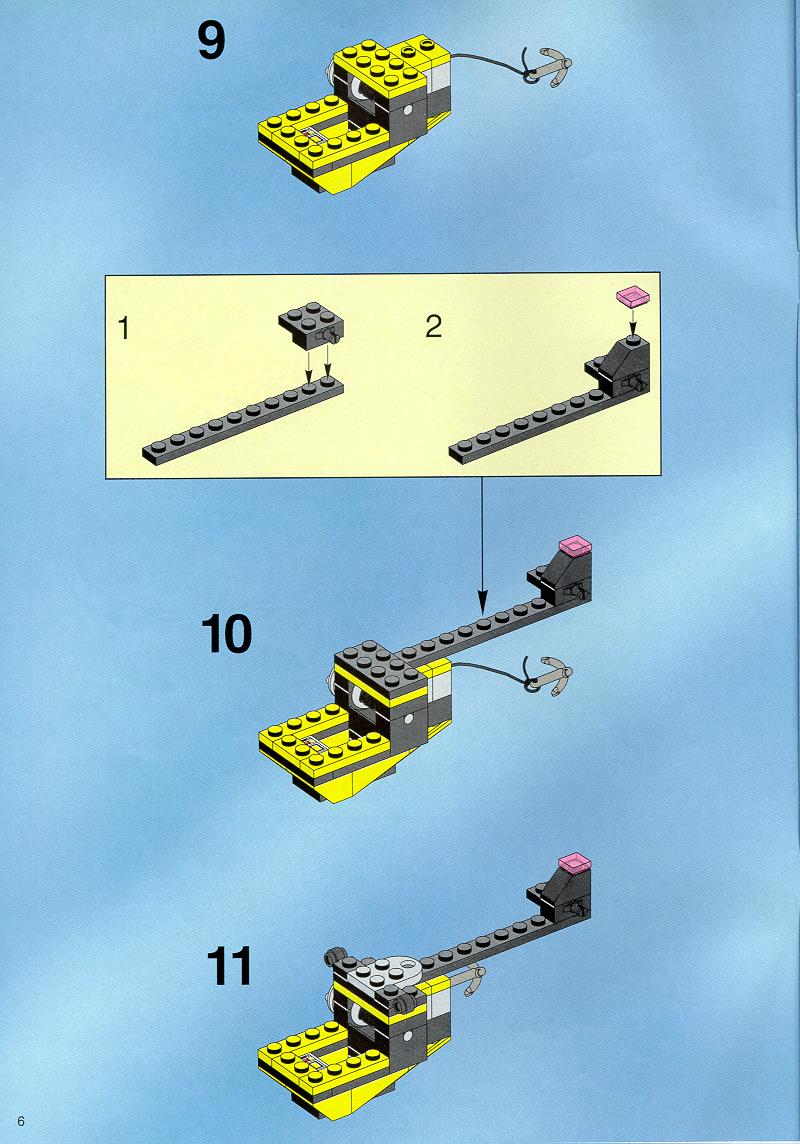 9

1

2

10

11

6