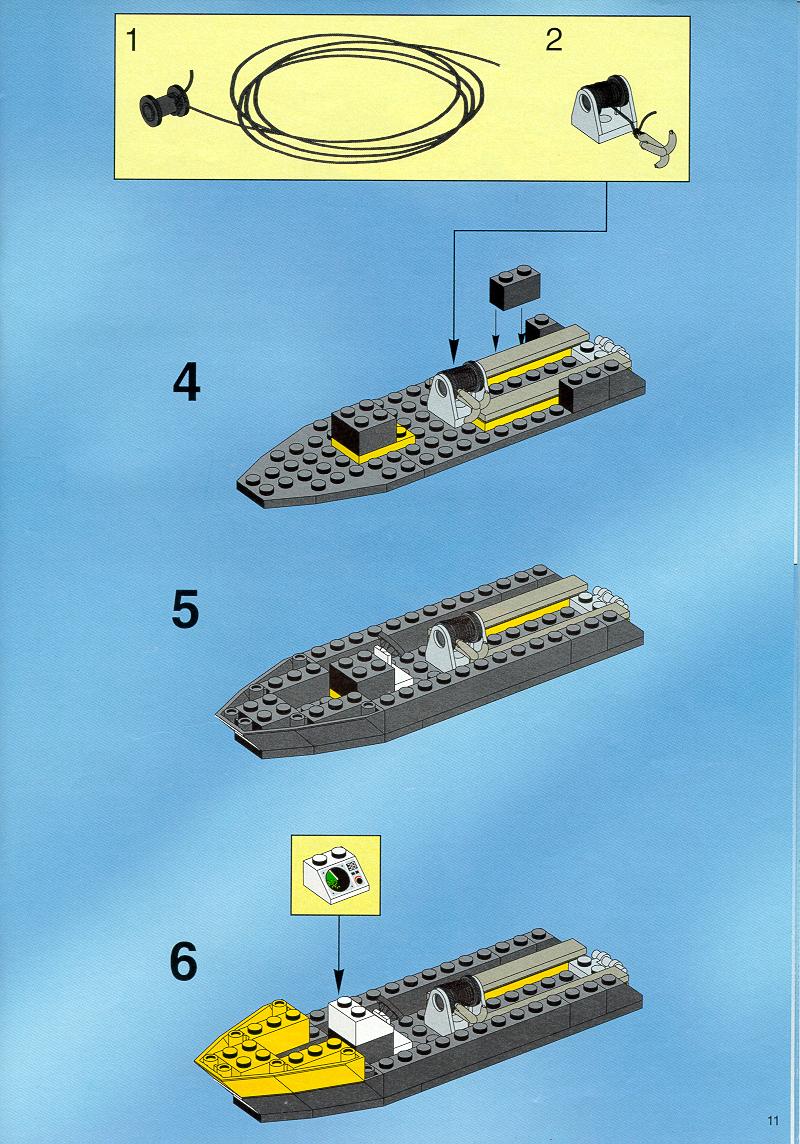 1

2

4

5

6

11