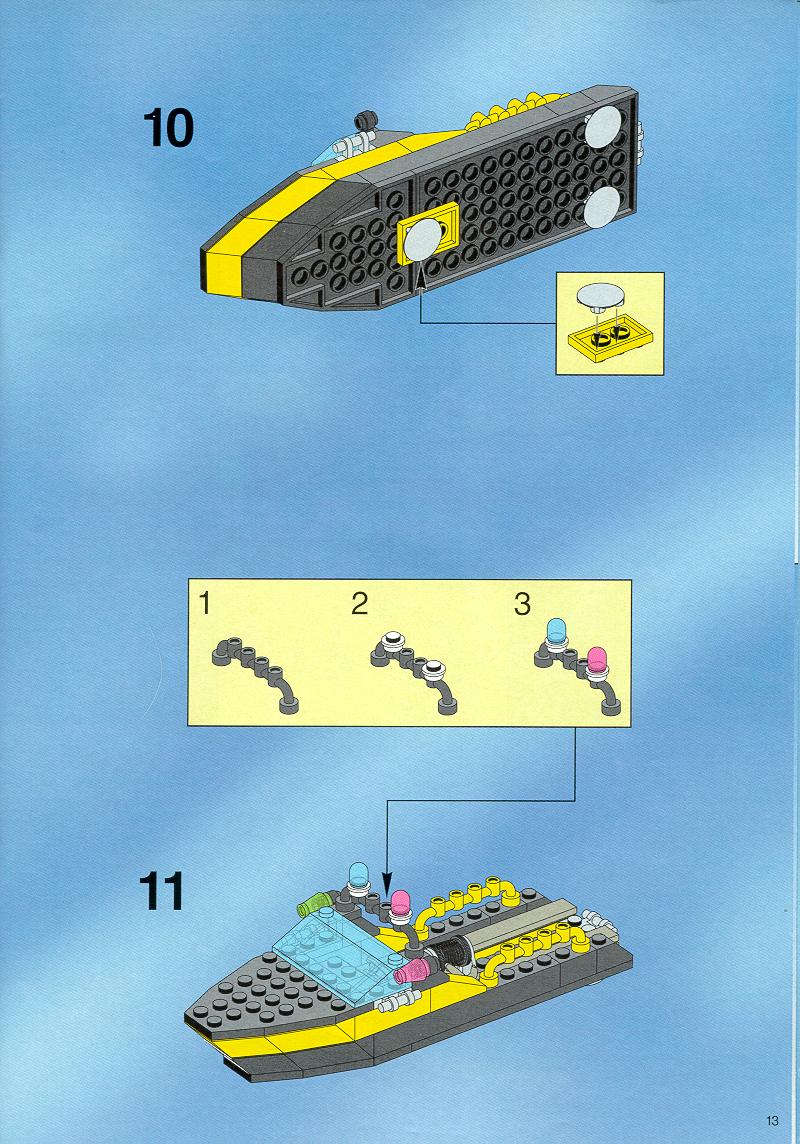 10

1

2

3

11

13