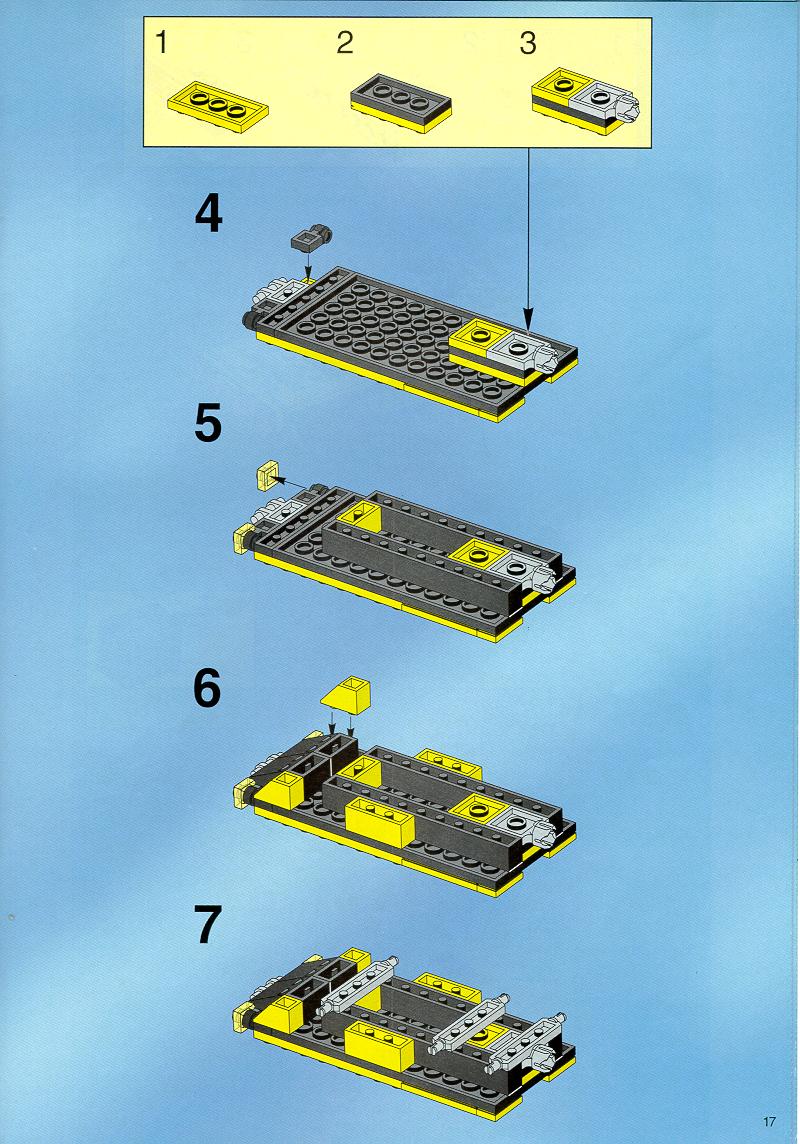 1

2

3

4

5

6

7

17