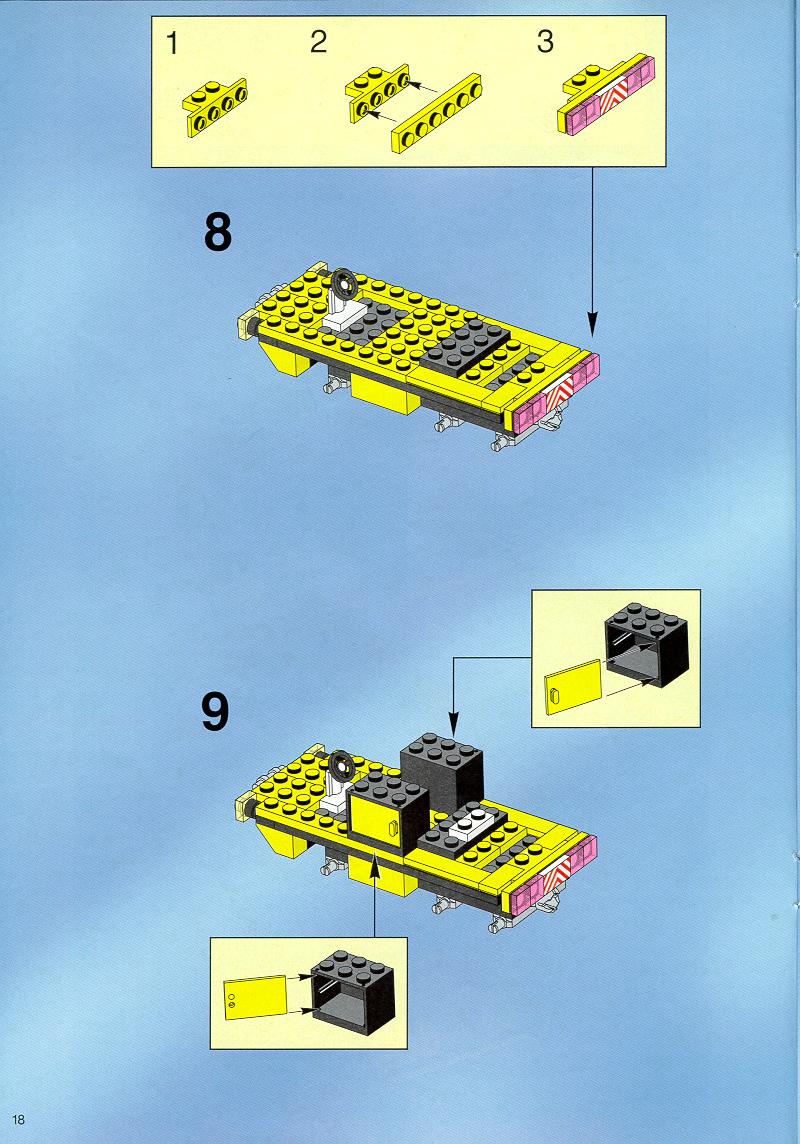 1

2

3

8

9

18