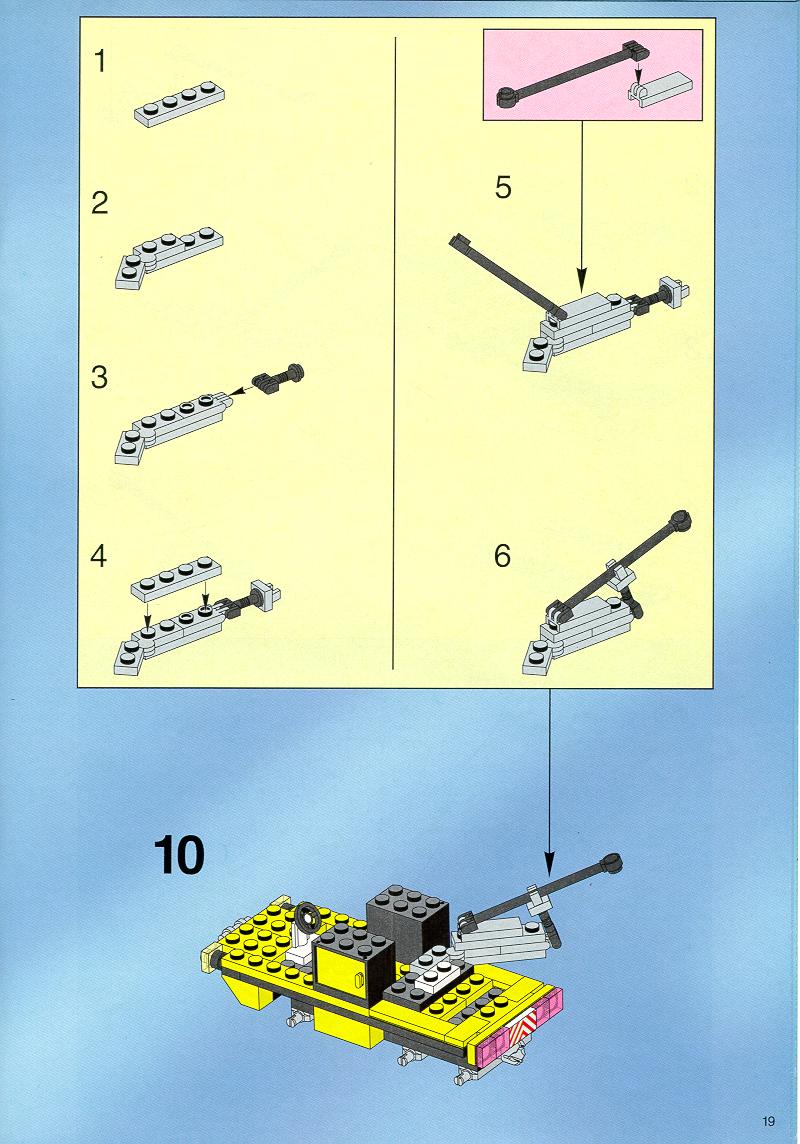 1

2

3

4

5

6

10

19