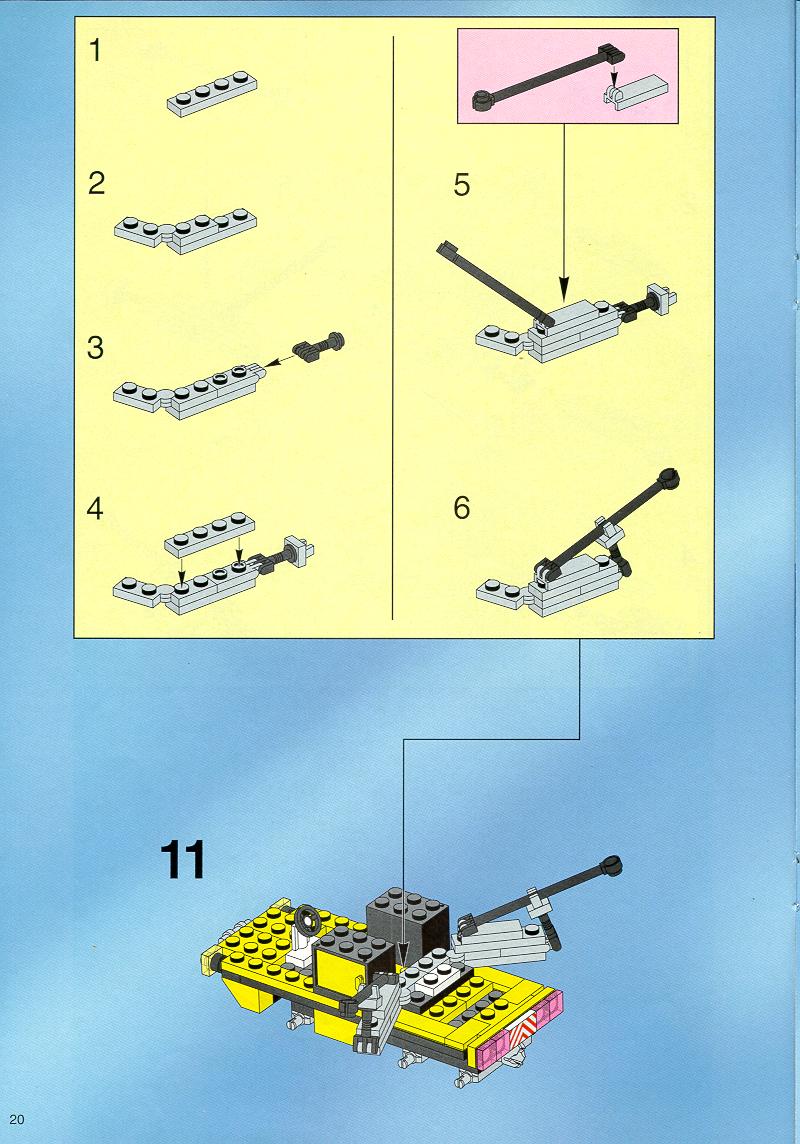 1

2

3

4

5

6

11

20