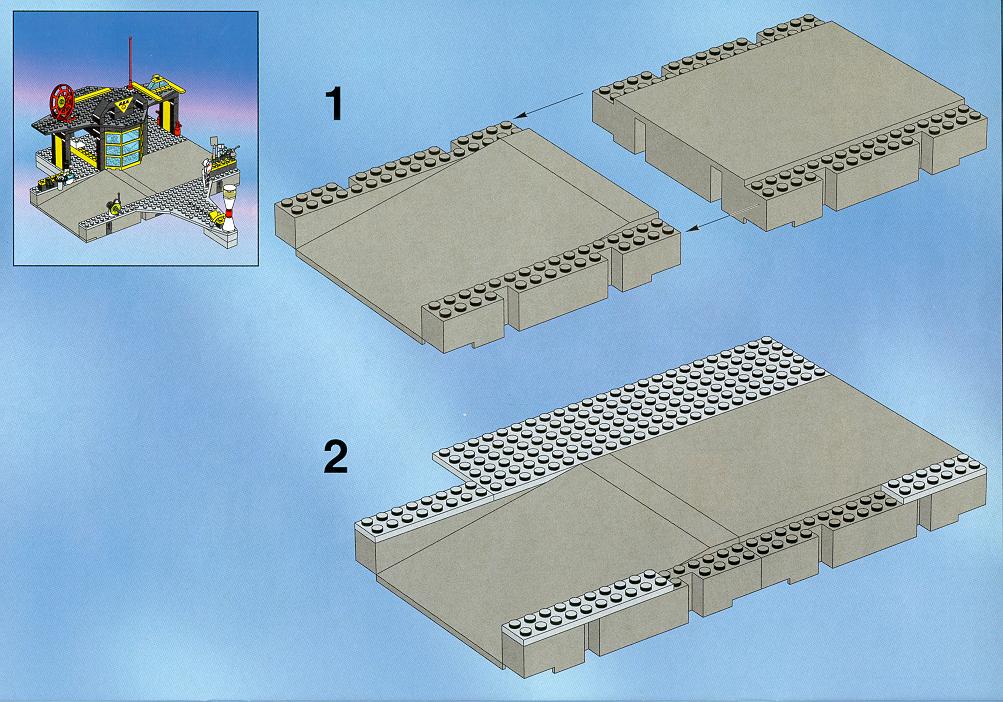 1

2