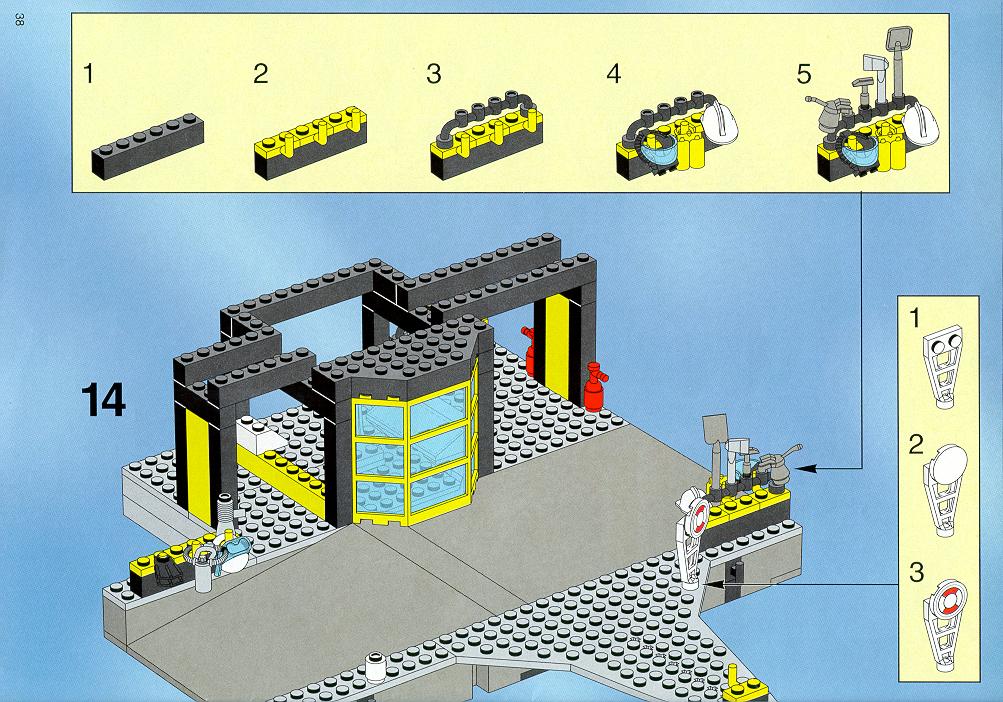 38

1
2
3
4
5

14

1
2
3