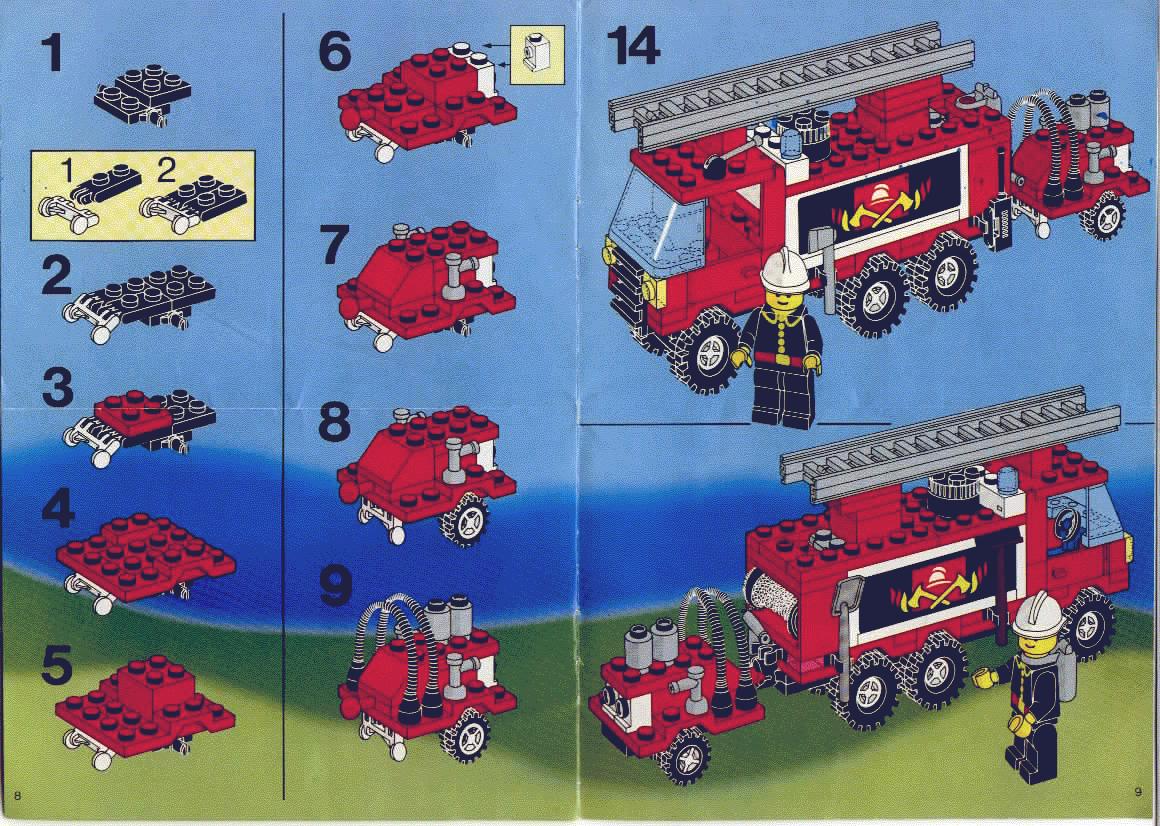 1

1

2

2

3

4

5

8

6

7

8

9

14

9