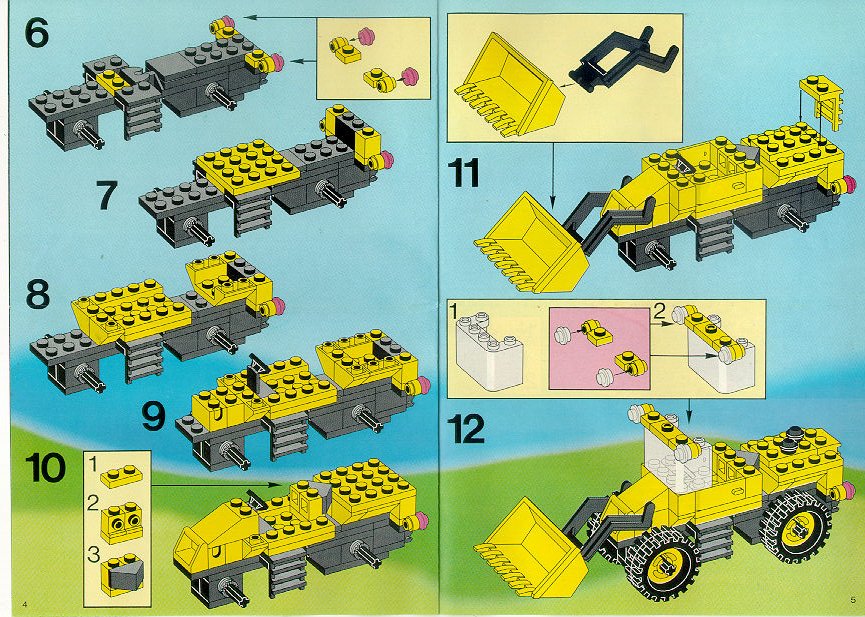 6

7

8

9

10

1

2

3

4

11

1

2

12

5