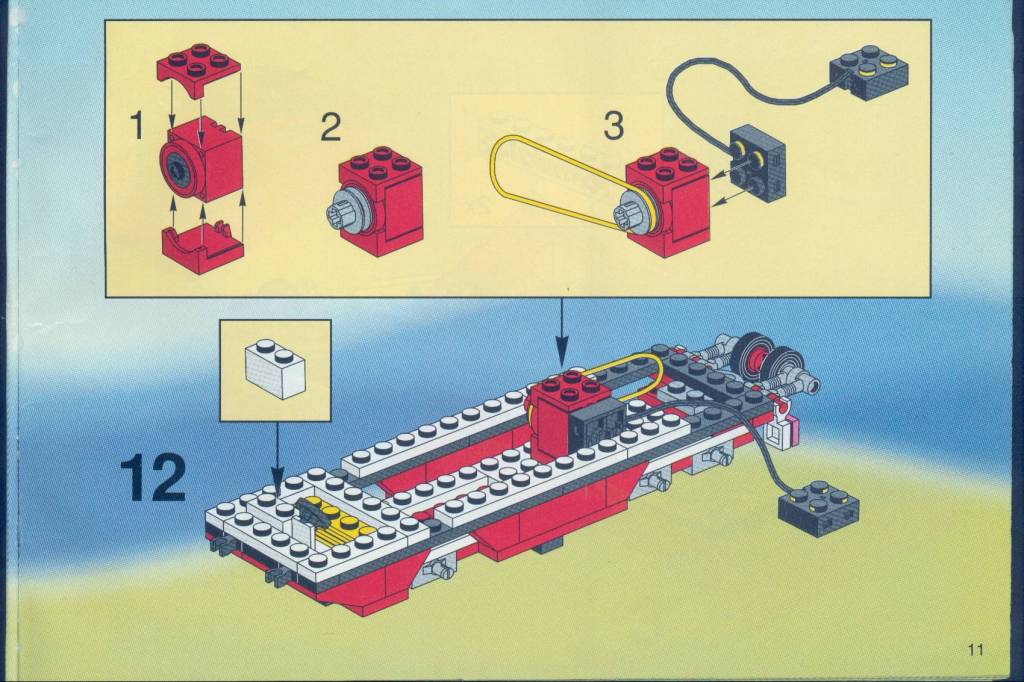 1

2

3

12

11