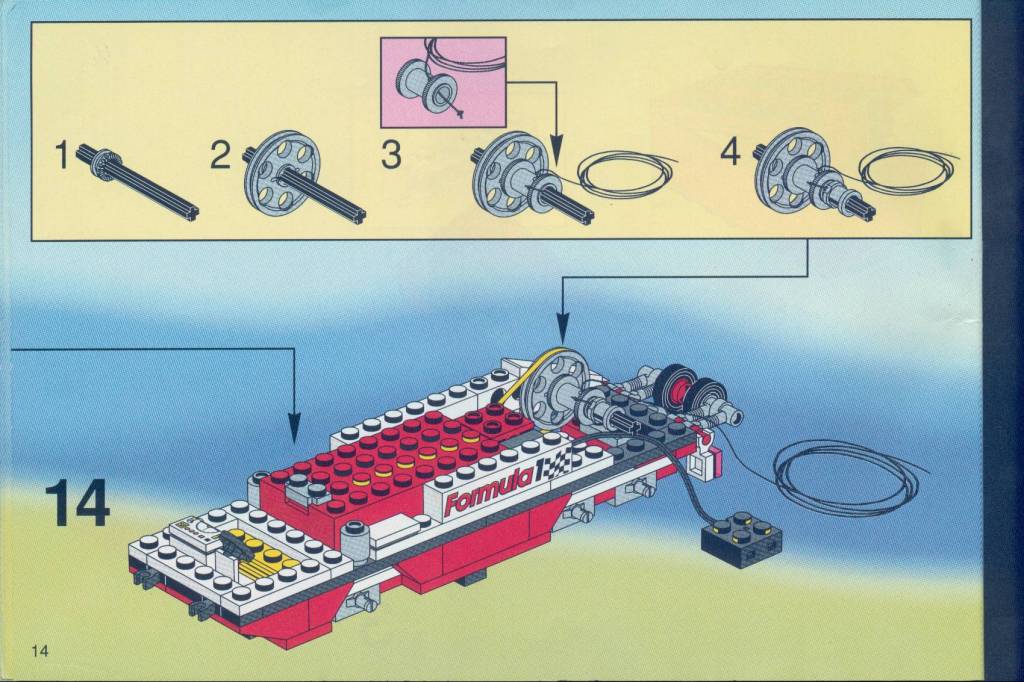 1

2

3

4

14

Formula 1

14