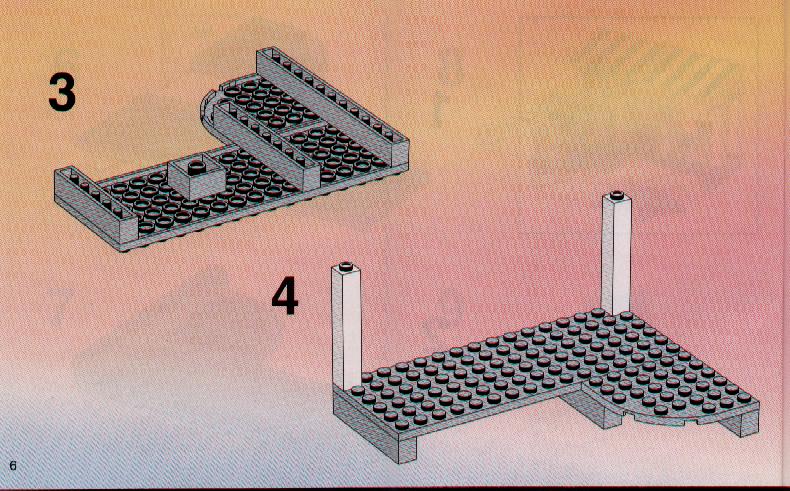 3

4

6