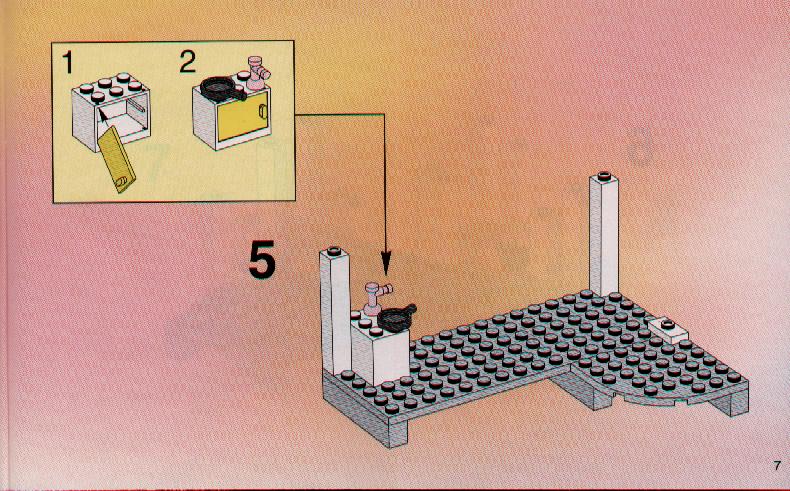 1
2
5
7