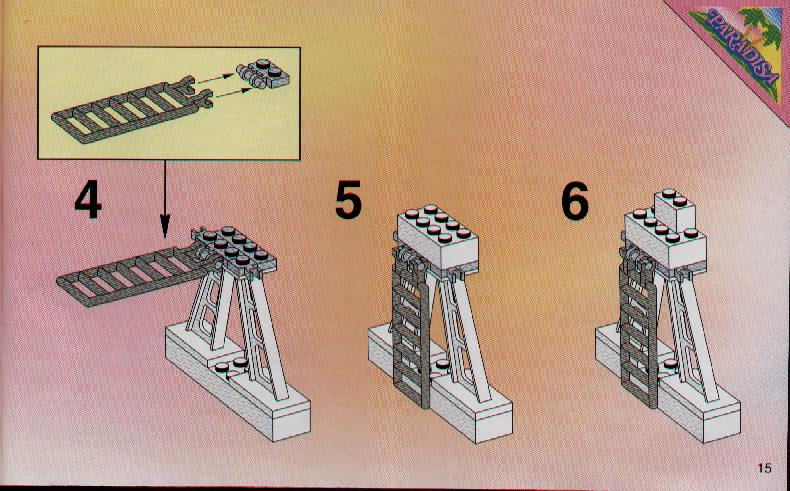 PARADISA

4

5

6

15