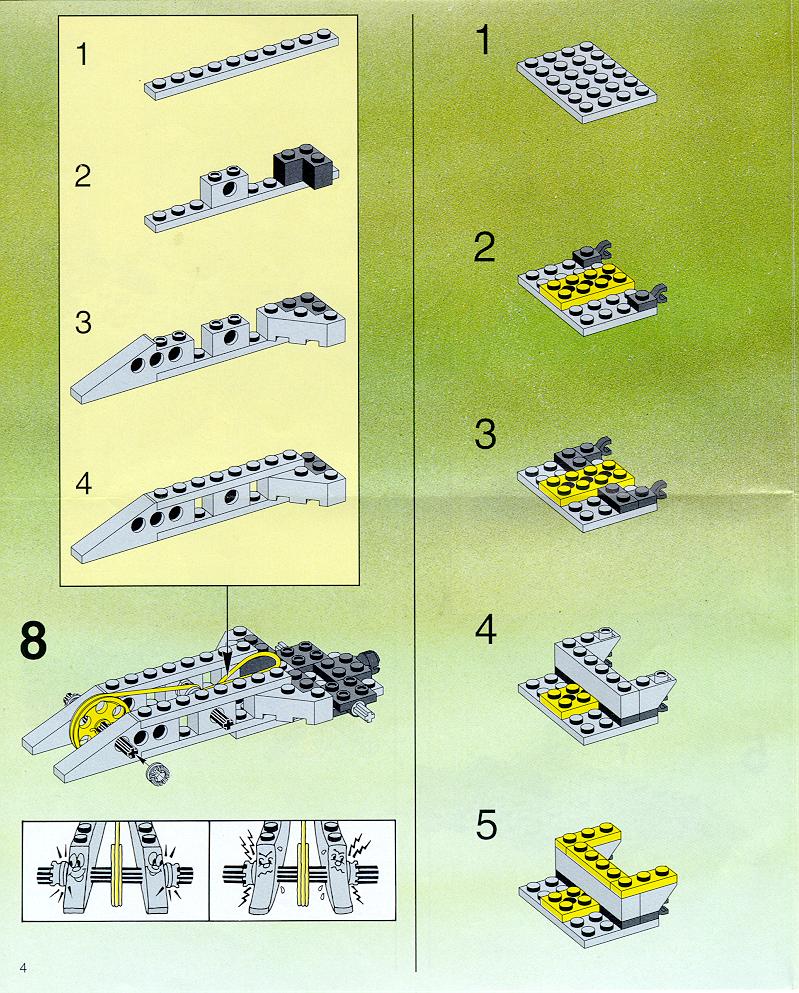 1

2

3

4

8

4

1

2

3

4

5