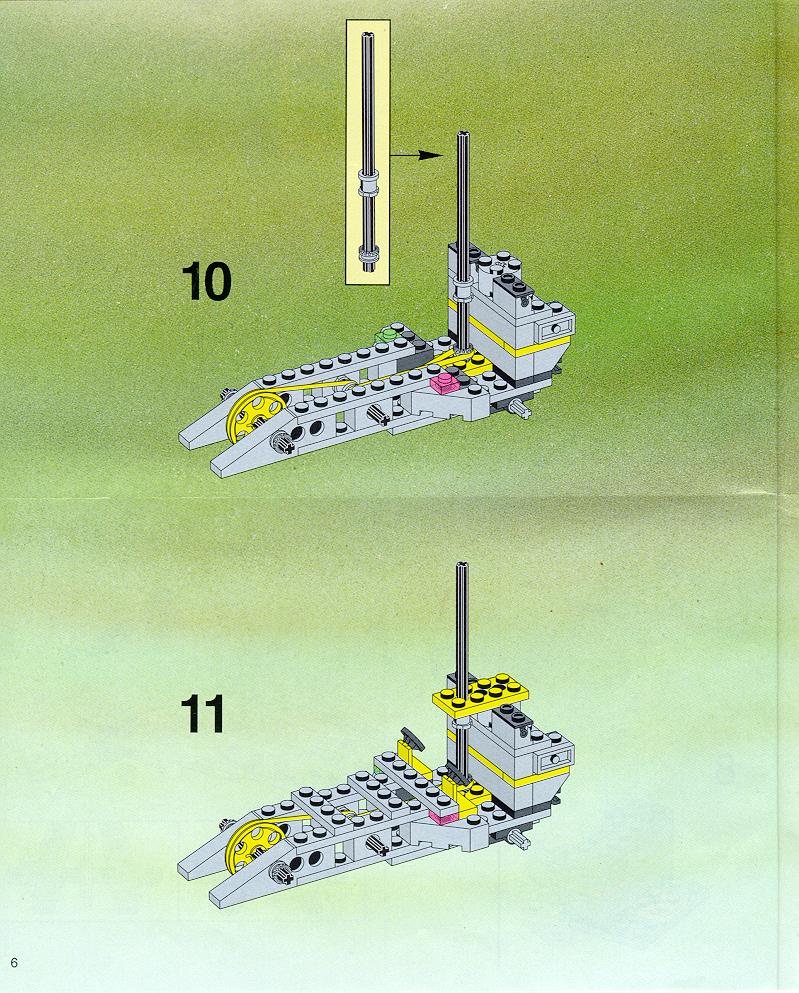 10

11

6