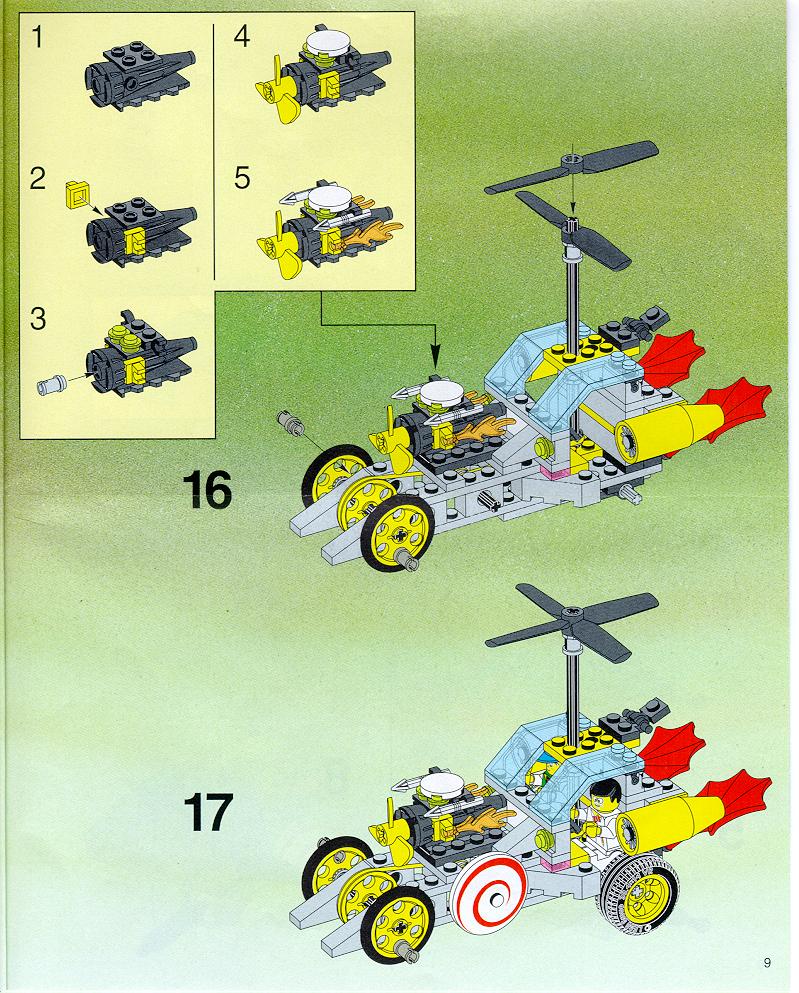 1

2

3

4

5

16

17

9