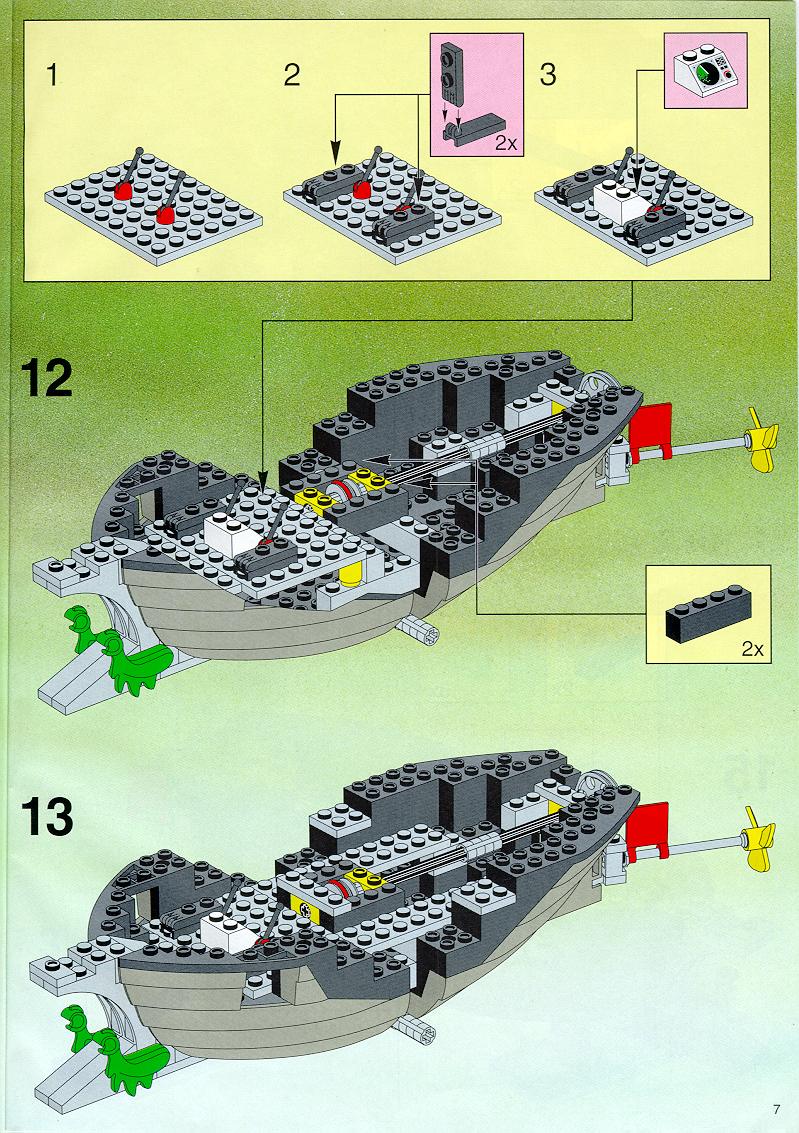 1

2

2x

3

12

2x

13

7